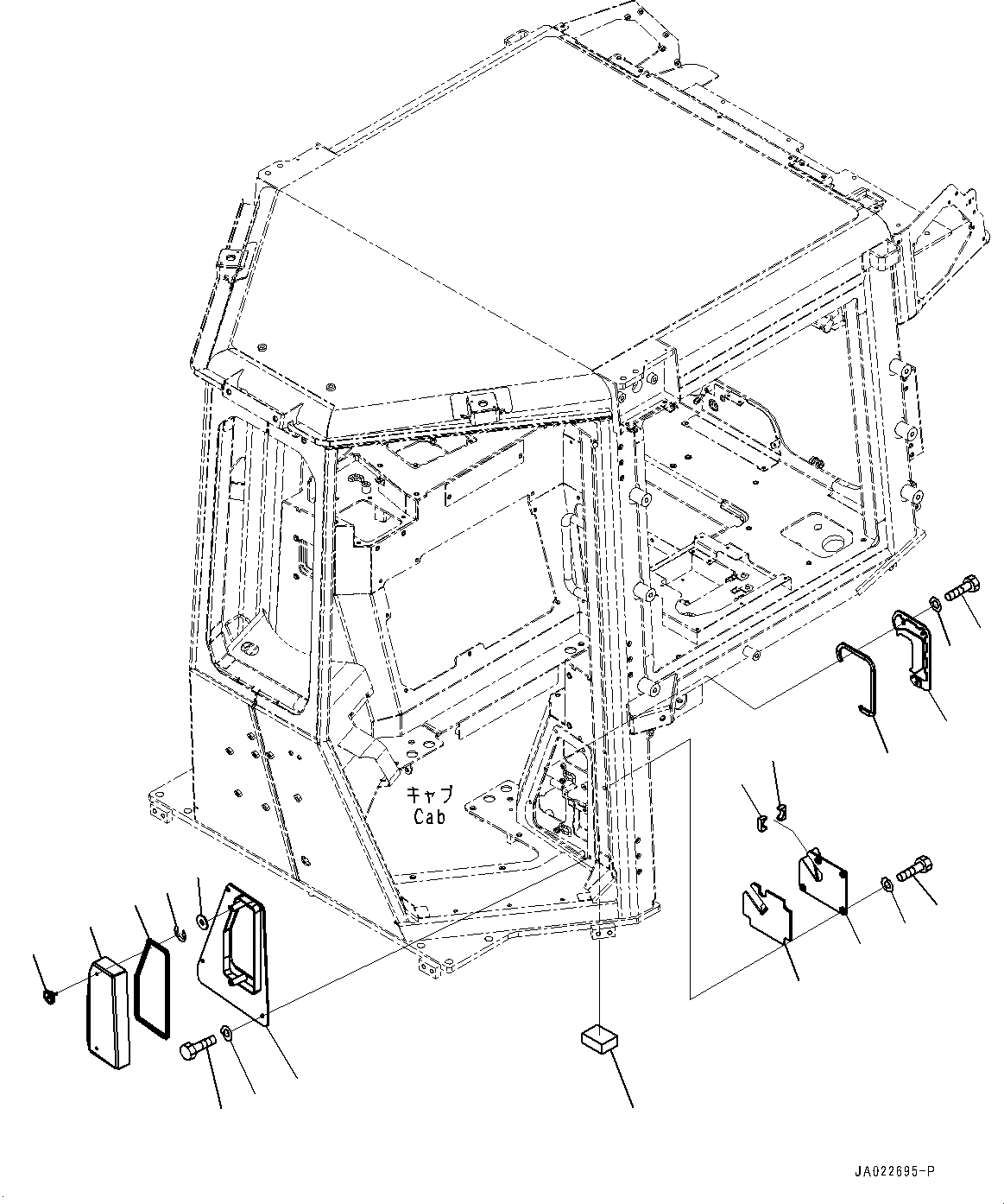 キャブ
Cab

JA022695-P