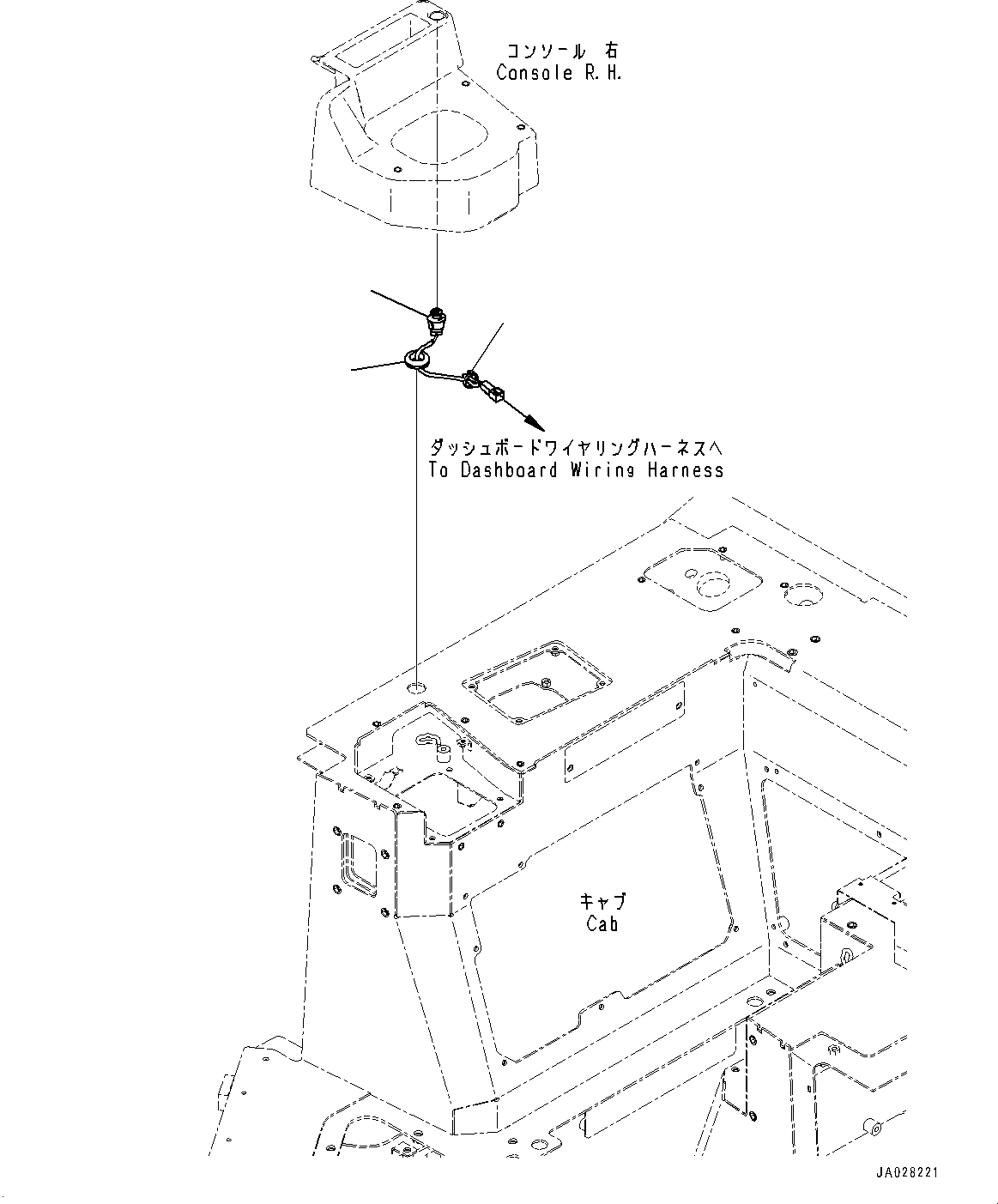 コンソール 右
Console R.H.

ダッシュボードワイヤリングハーネスへ
To Dashboard Wiring Harness

キャブ
Cab

JA028221