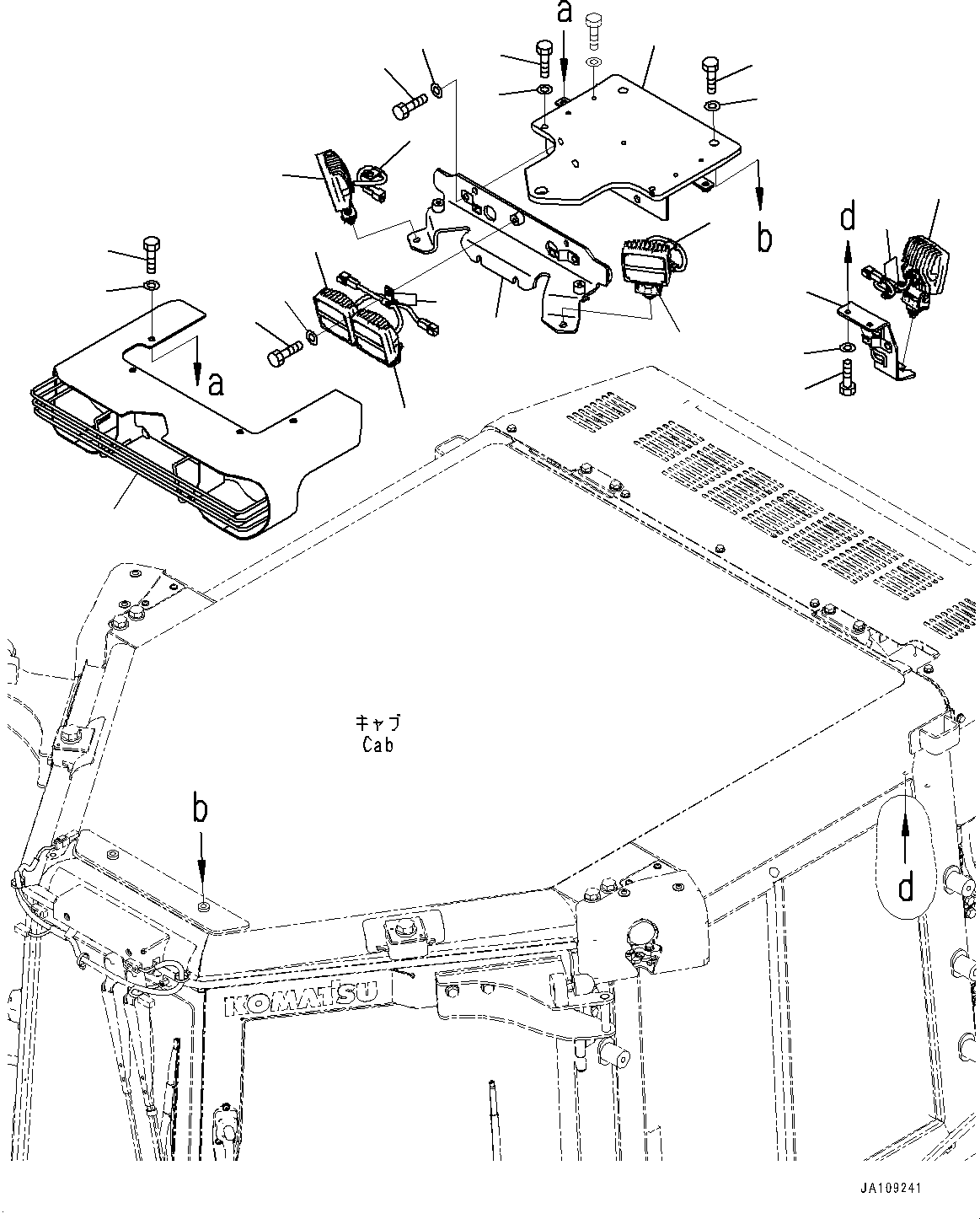 a

b

d

a

キャブ
Cab

b

d

KOMATSU

JA109241