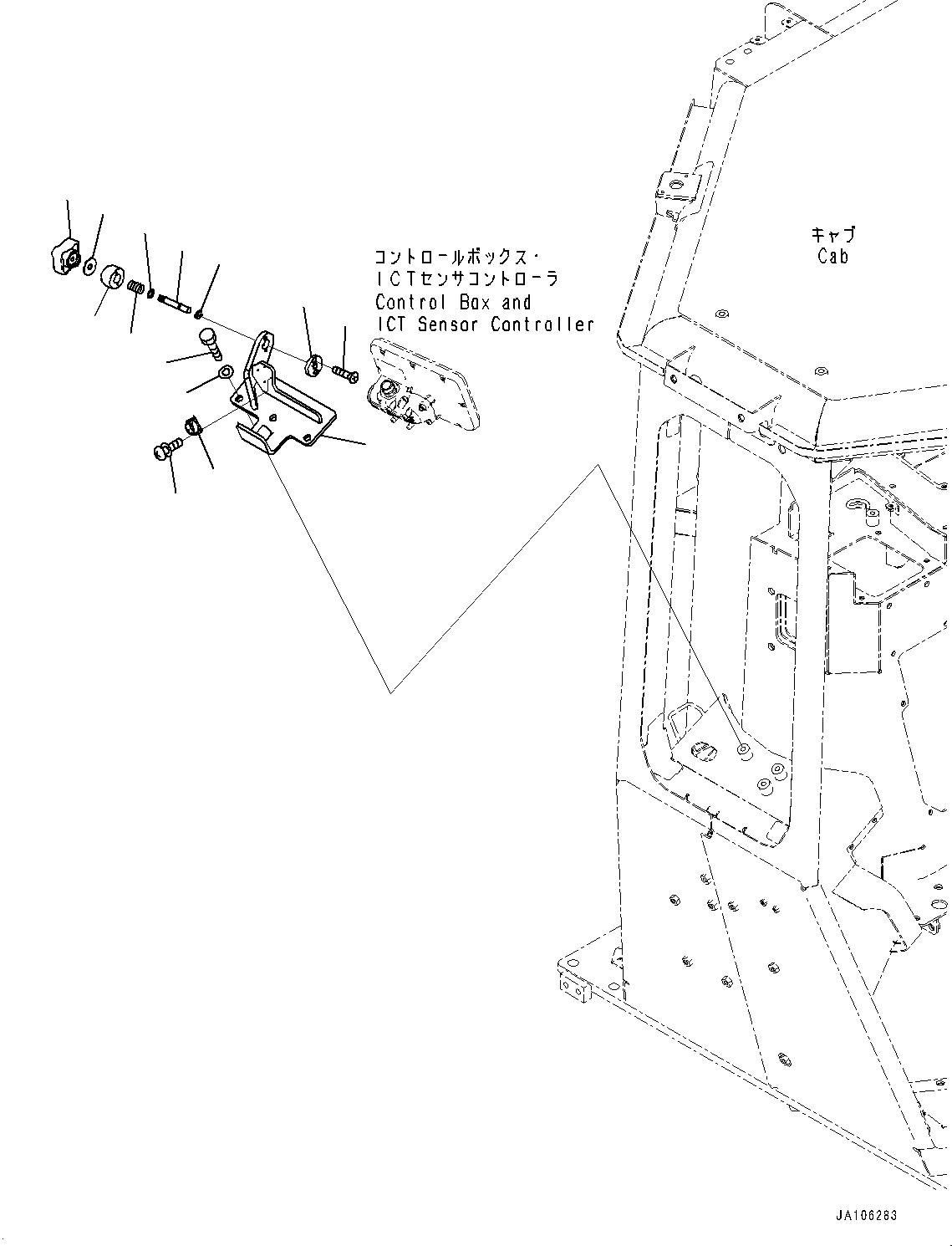 コントロールボックス・
ICTセンサコントローラ
Control Box and
ICT Sensor Controller

キャブ
Cab

JA106283