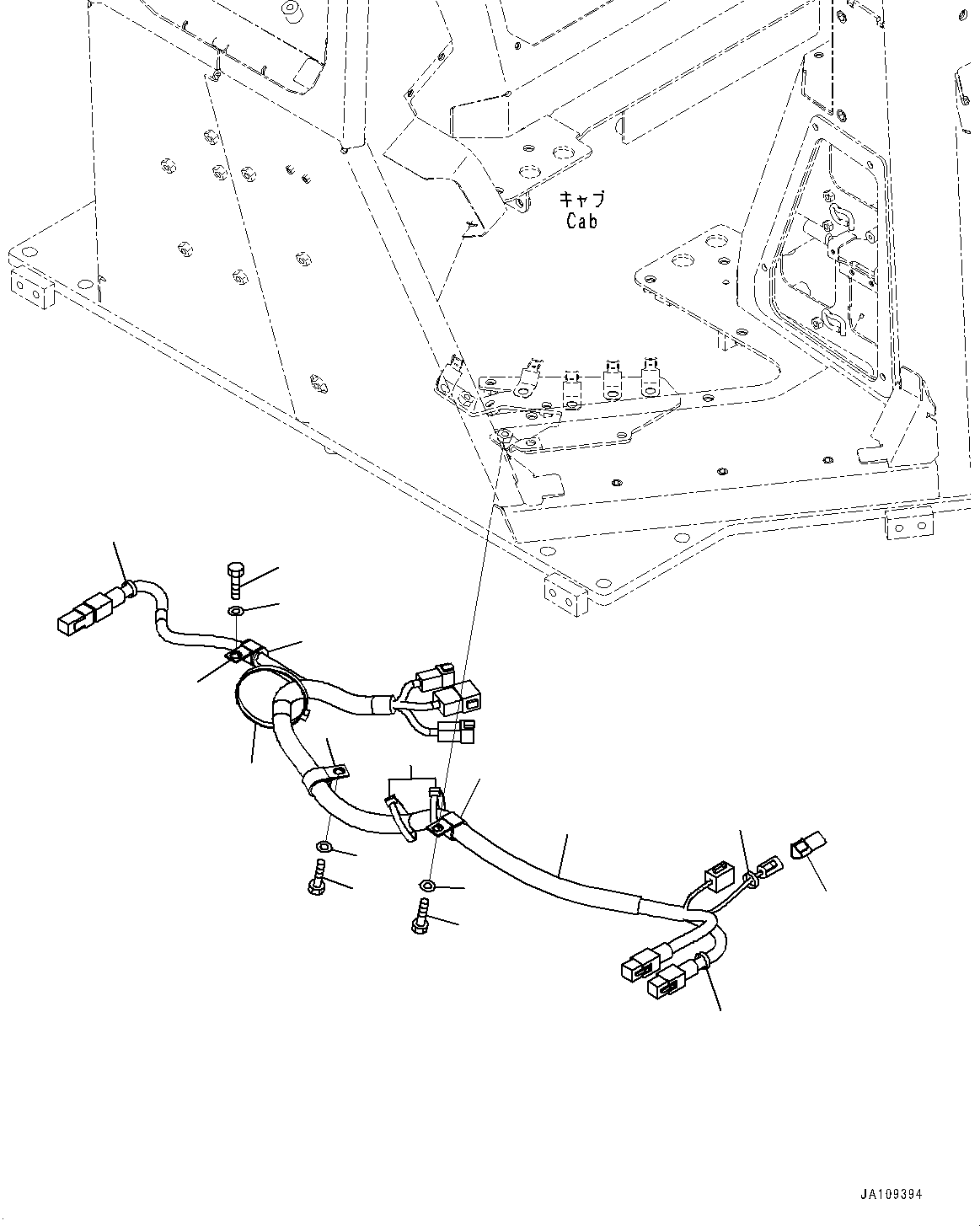 キャブ
Cab

JA109394