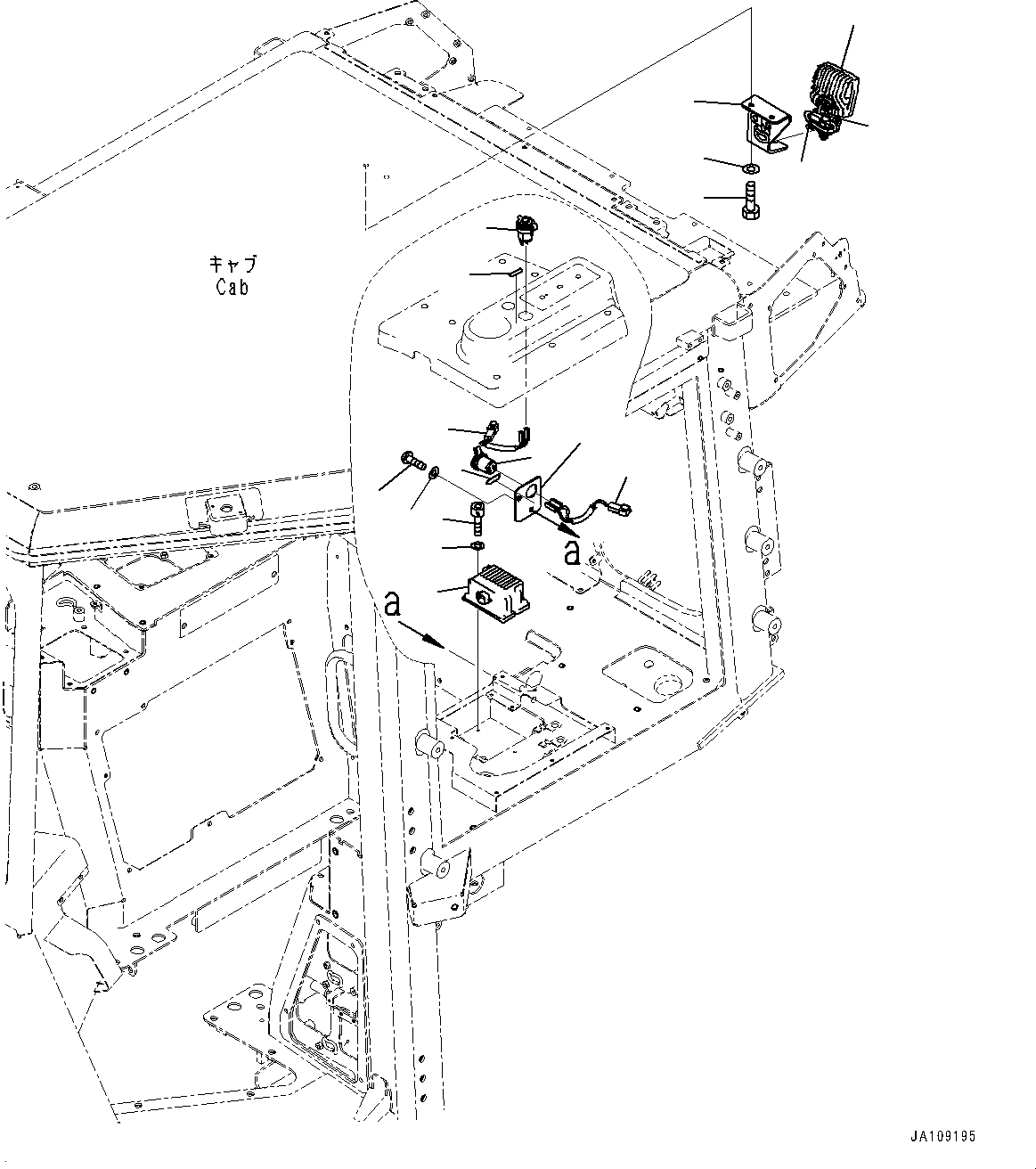 キャブ
Cab

a

a

JA109195