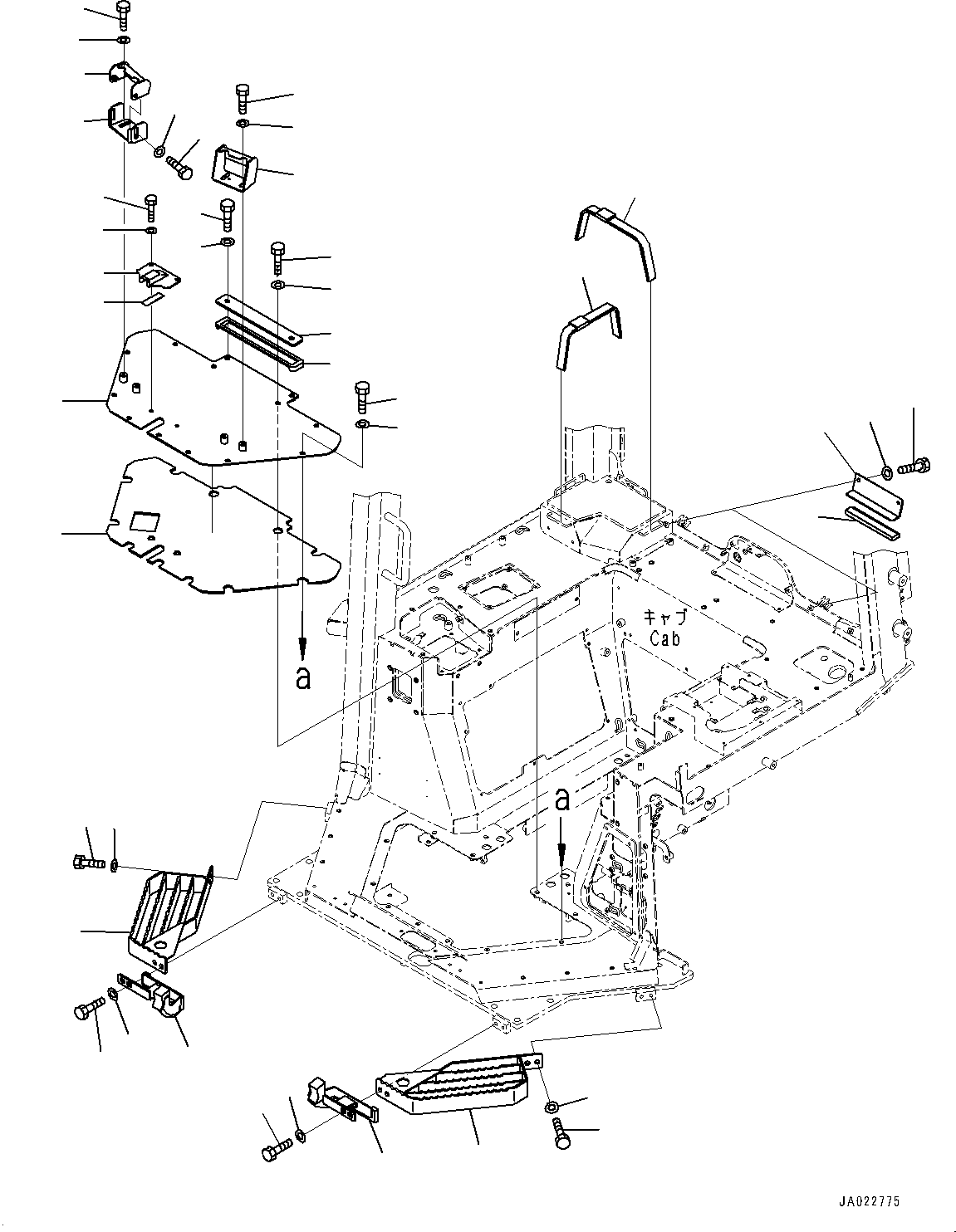 a

キャブ
Cab

a

JA022775