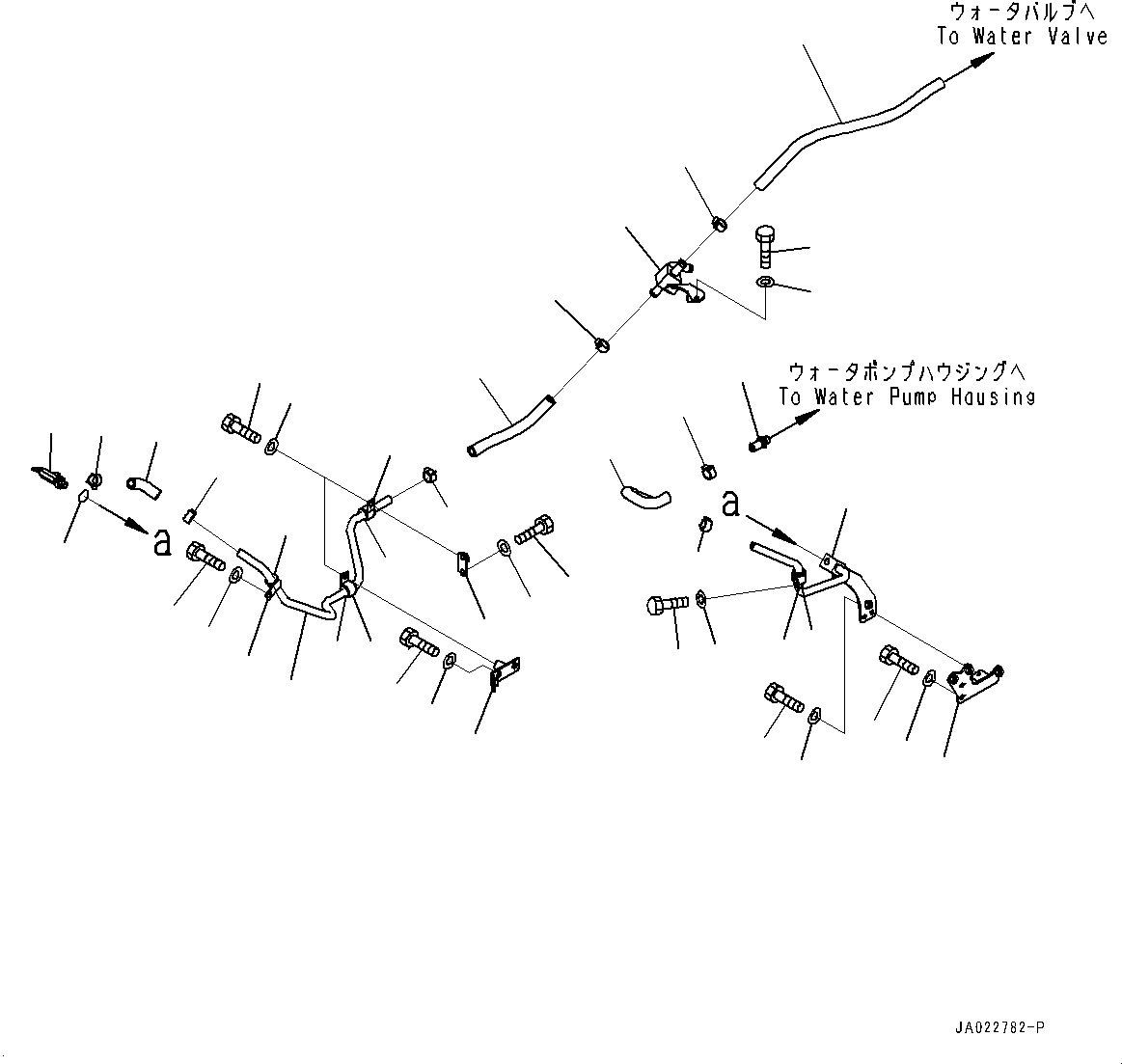 ウォータバルブへ
To Water Valve

ウォータポンプハウジングへ
To Water Pump Housing

a

a

JA022782-P