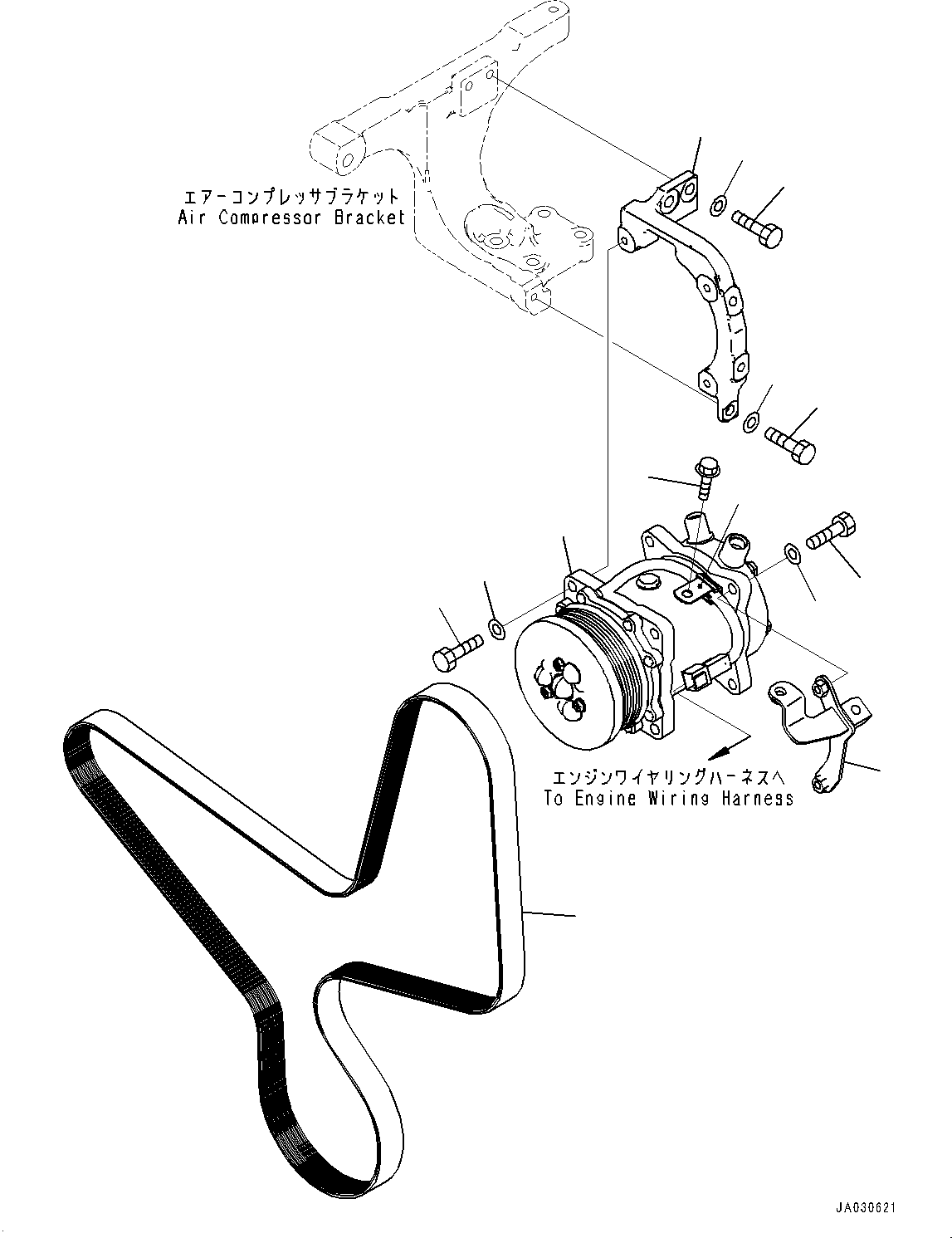 エアーコンプレッサブラケット
Air Compressor Bracket

エンジンワイヤリングハーネスへ
To Engine Wiring Harness

JA030621