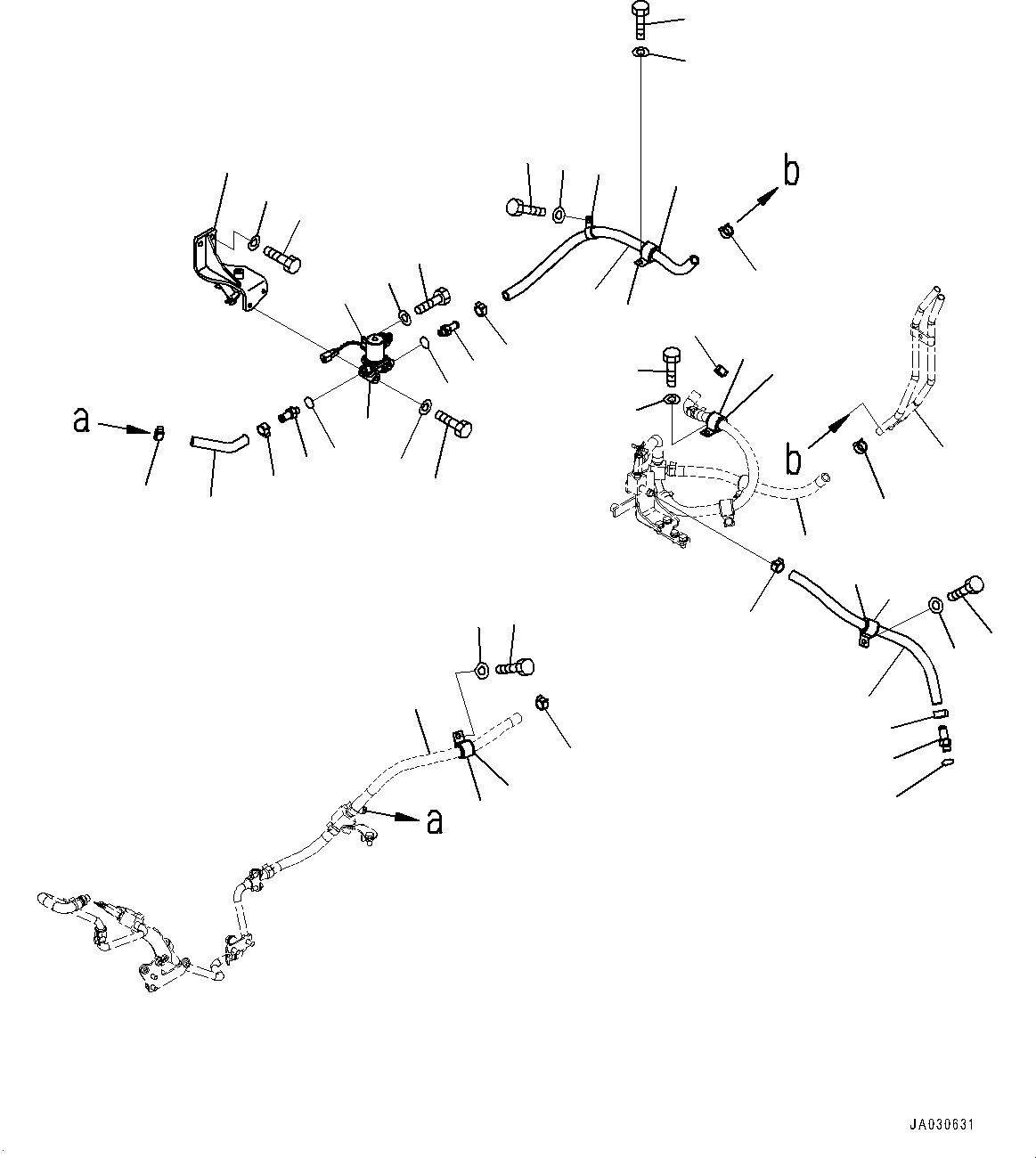 b
a
b
a
JA030631