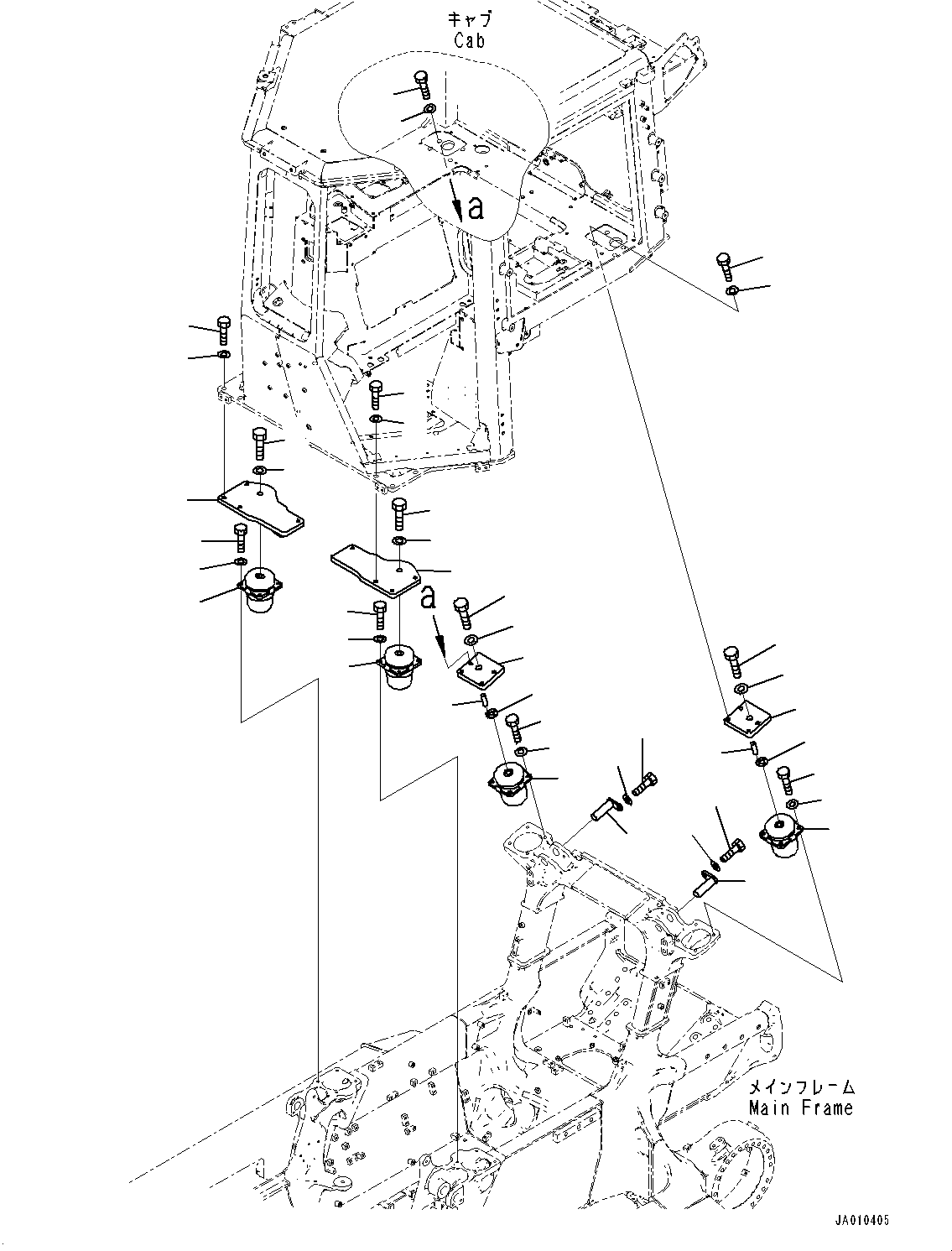 キャブ
Cab

a

a

メインフレーム
Main Frame

JA010405