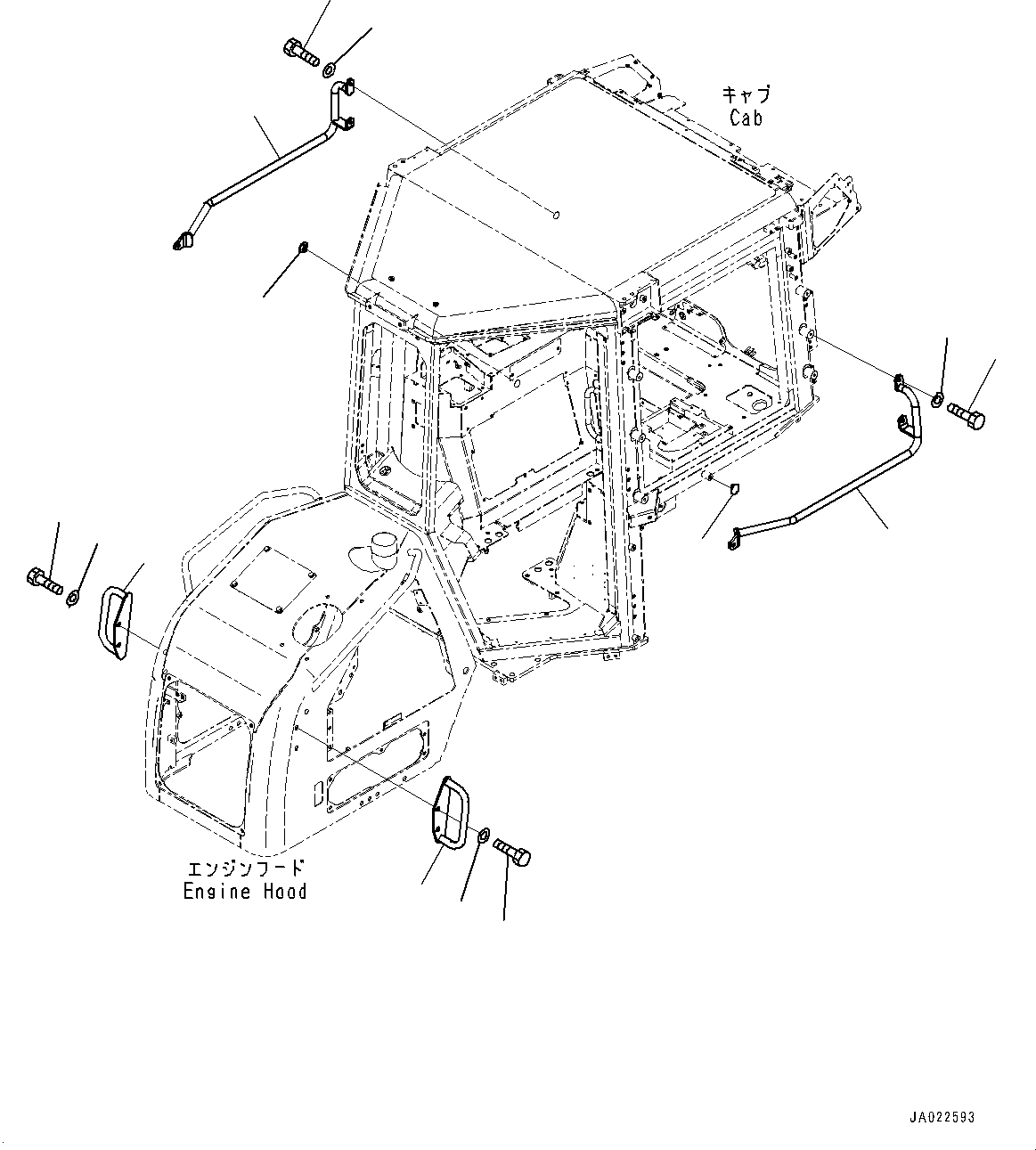 キャブ
Cab

エンジンフード
Engine Hood

JA022593