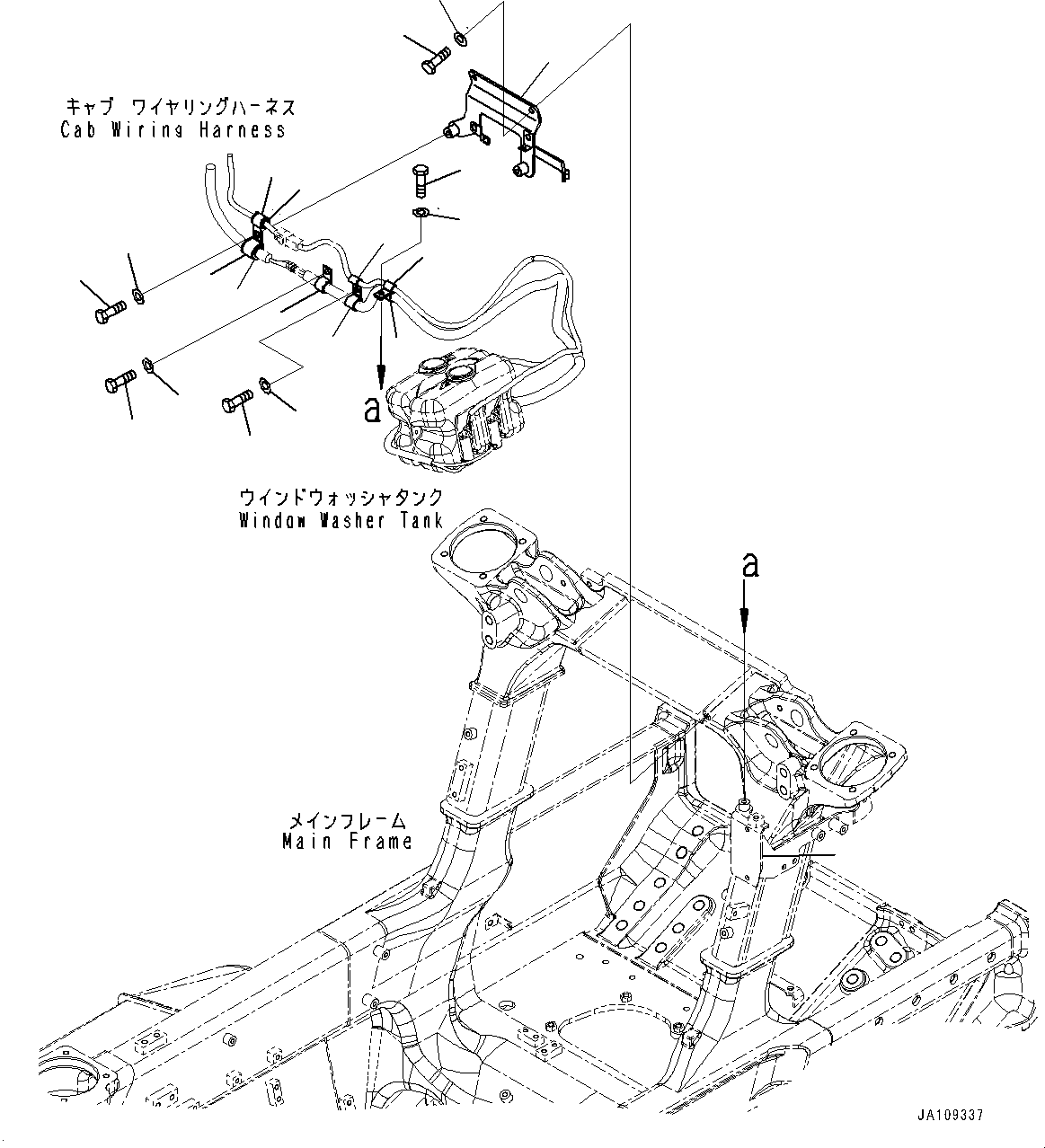 キャブ ワイヤリングハーネス
Cab Wiring Harness

a

ウインドウォッシャタンク
Window Washer Tank

a

メインフレーム
Main Frame

JA109337