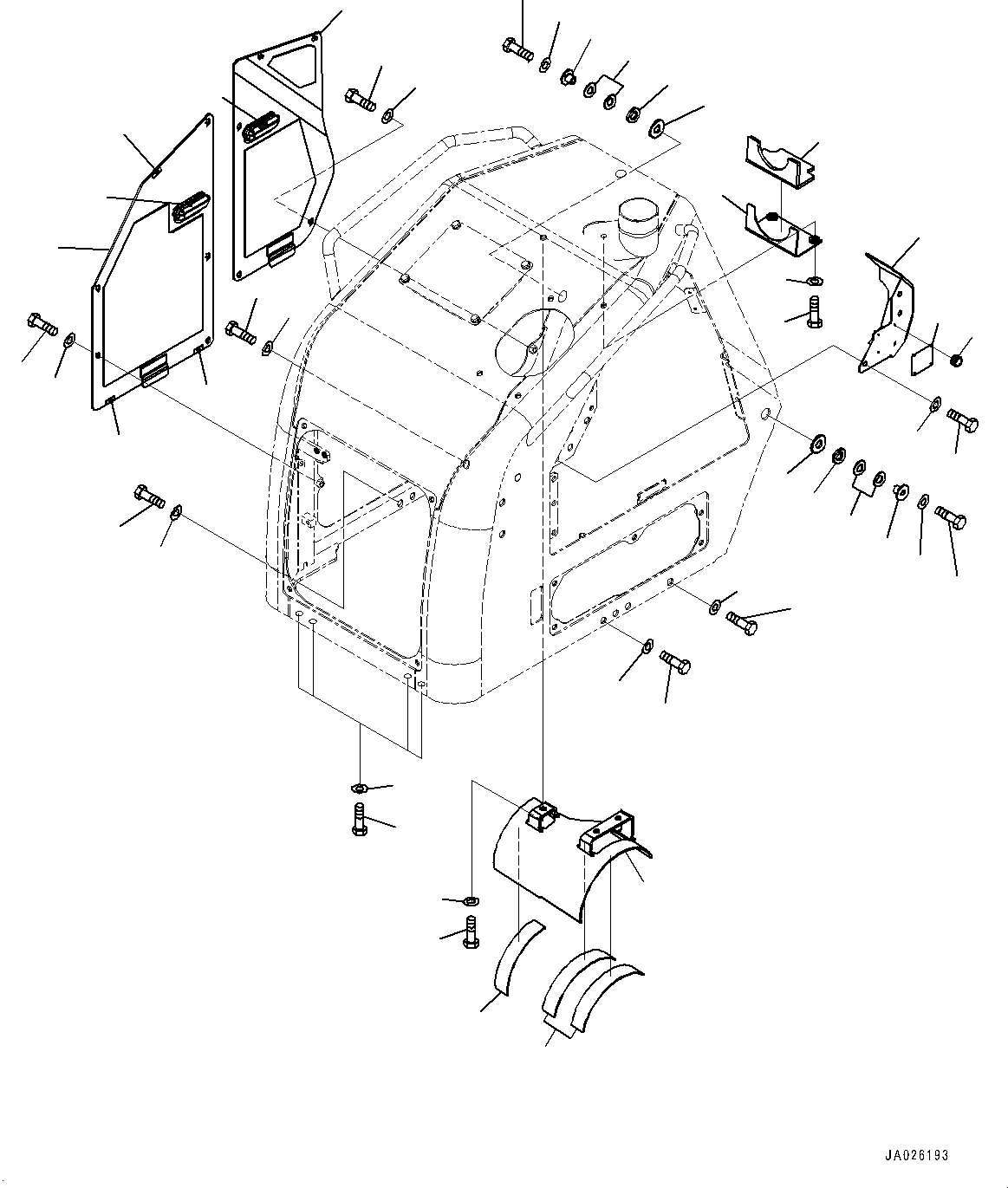 JA026193