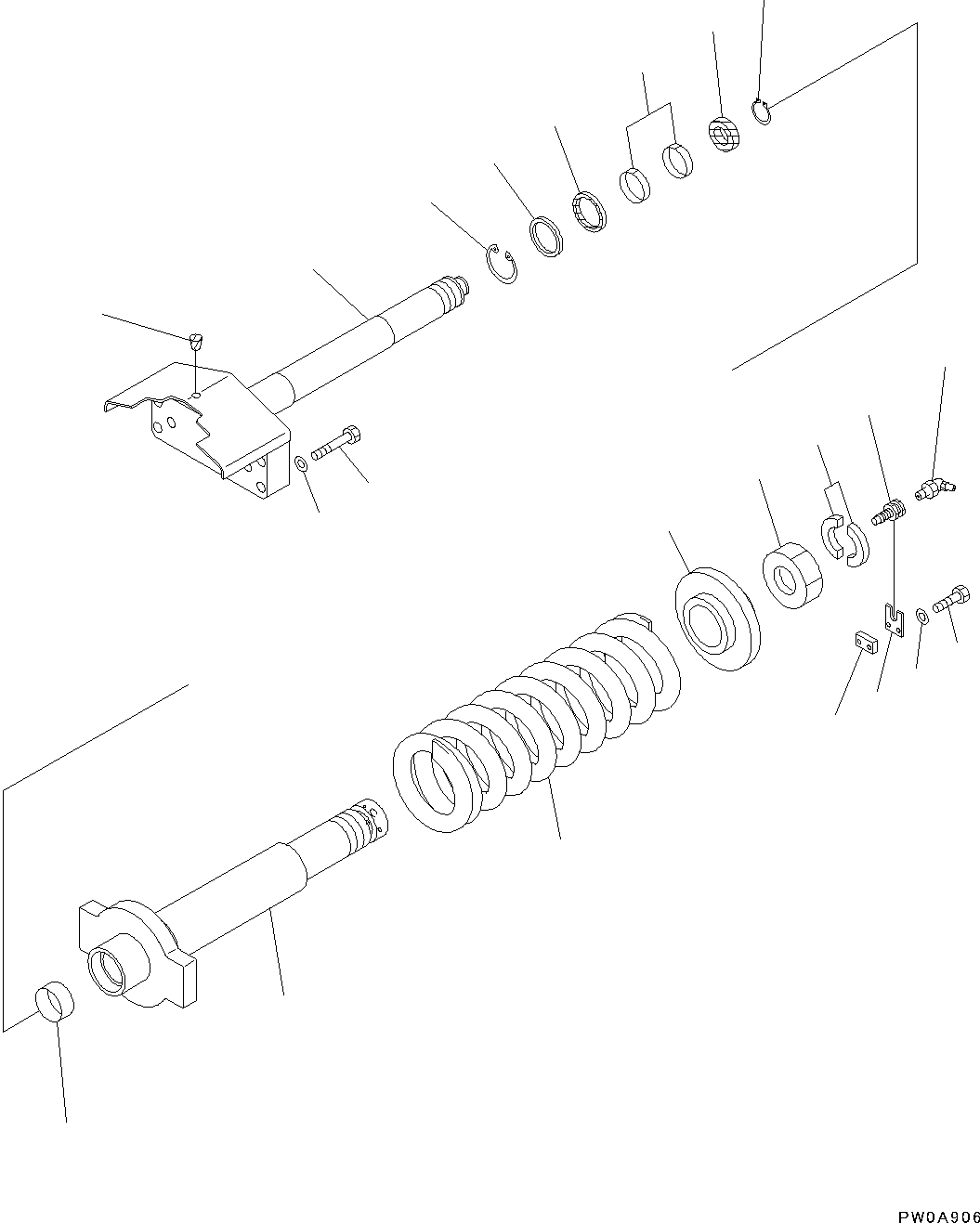 PW0A906