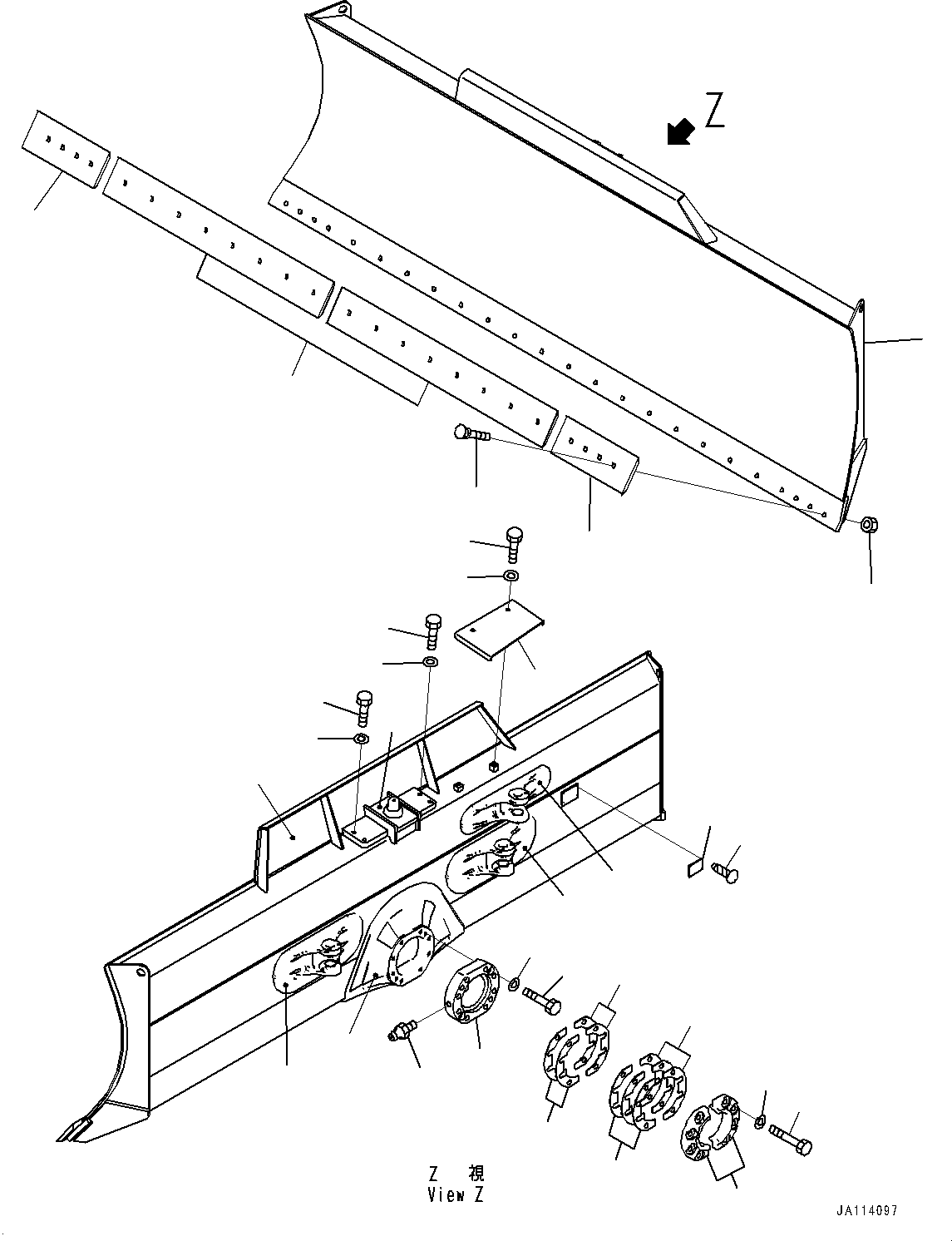 Z

Z 視
View Z

JA114097