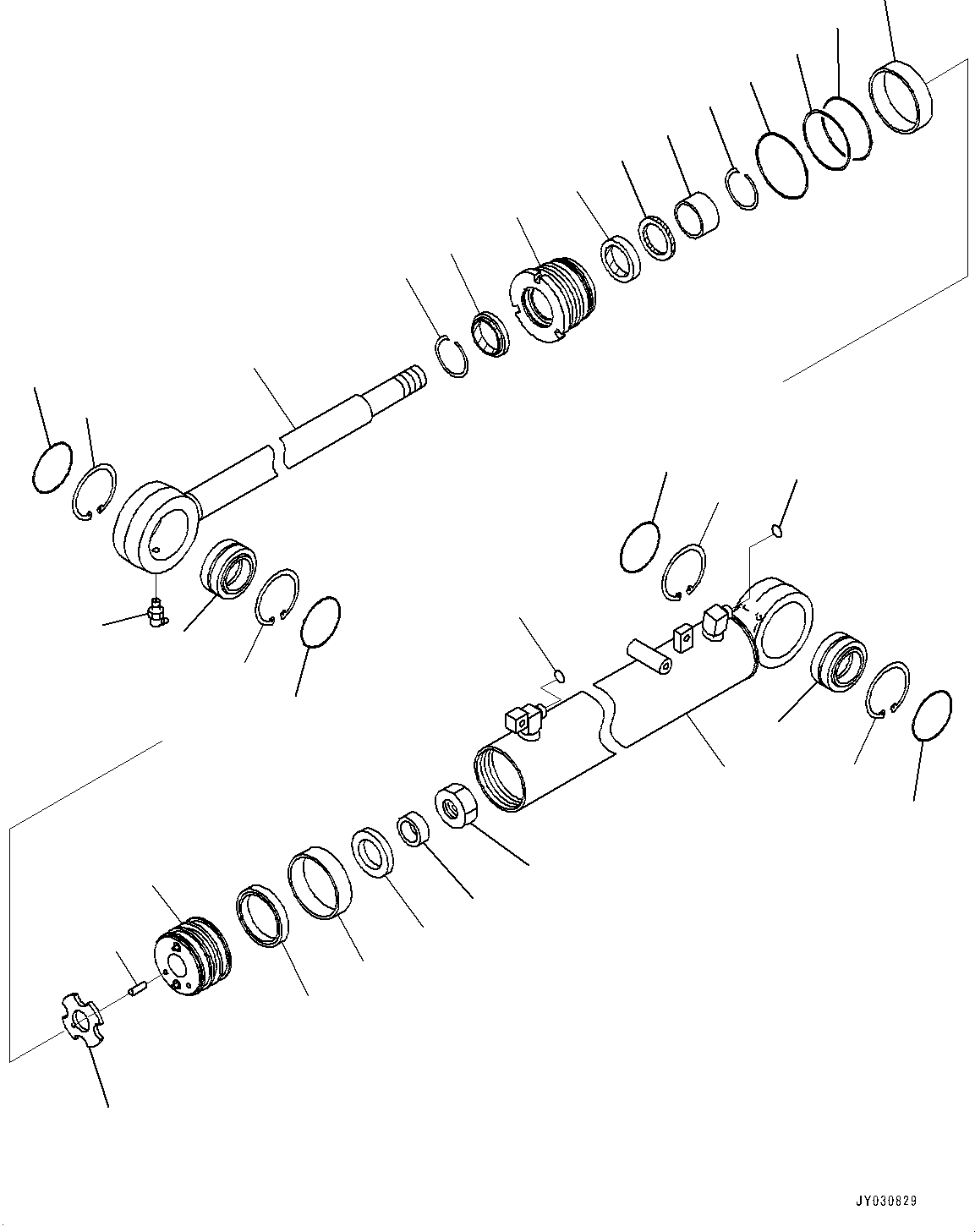 JY030829