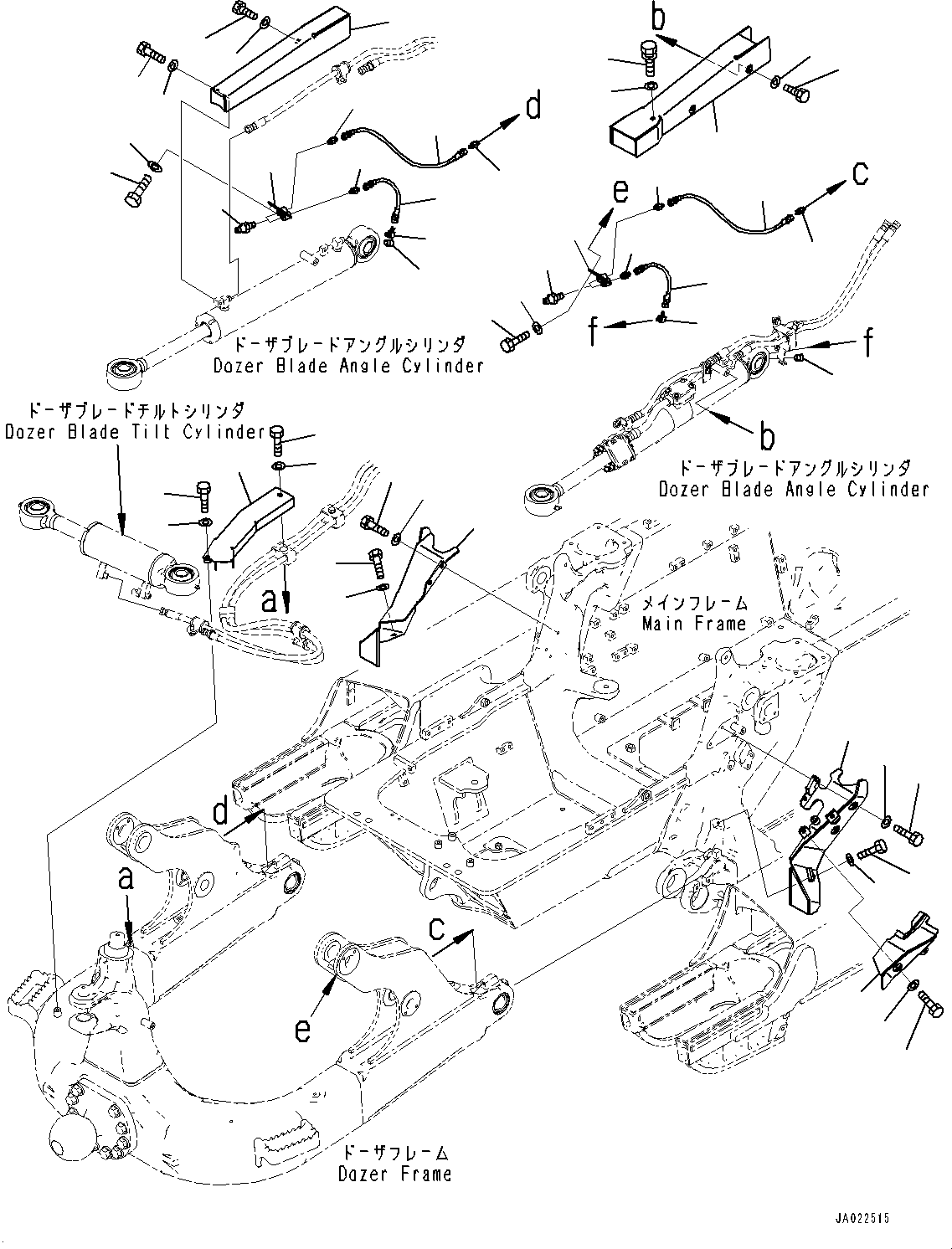 b

d

e

c

f

f

ドーザブレードアングルシリンダ
Dozer Blade Angle Cylinder

ドーザブレードチルトシリンダ
Dozer Blade Tilt Cylinder

b

ドーザブレードアングルシリンダ
Dozer Blade Angle Cylinder

a

メインフレーム
Main Frame

d

a

c

e

ドーザフレーム
Dozer Frame

JA022515