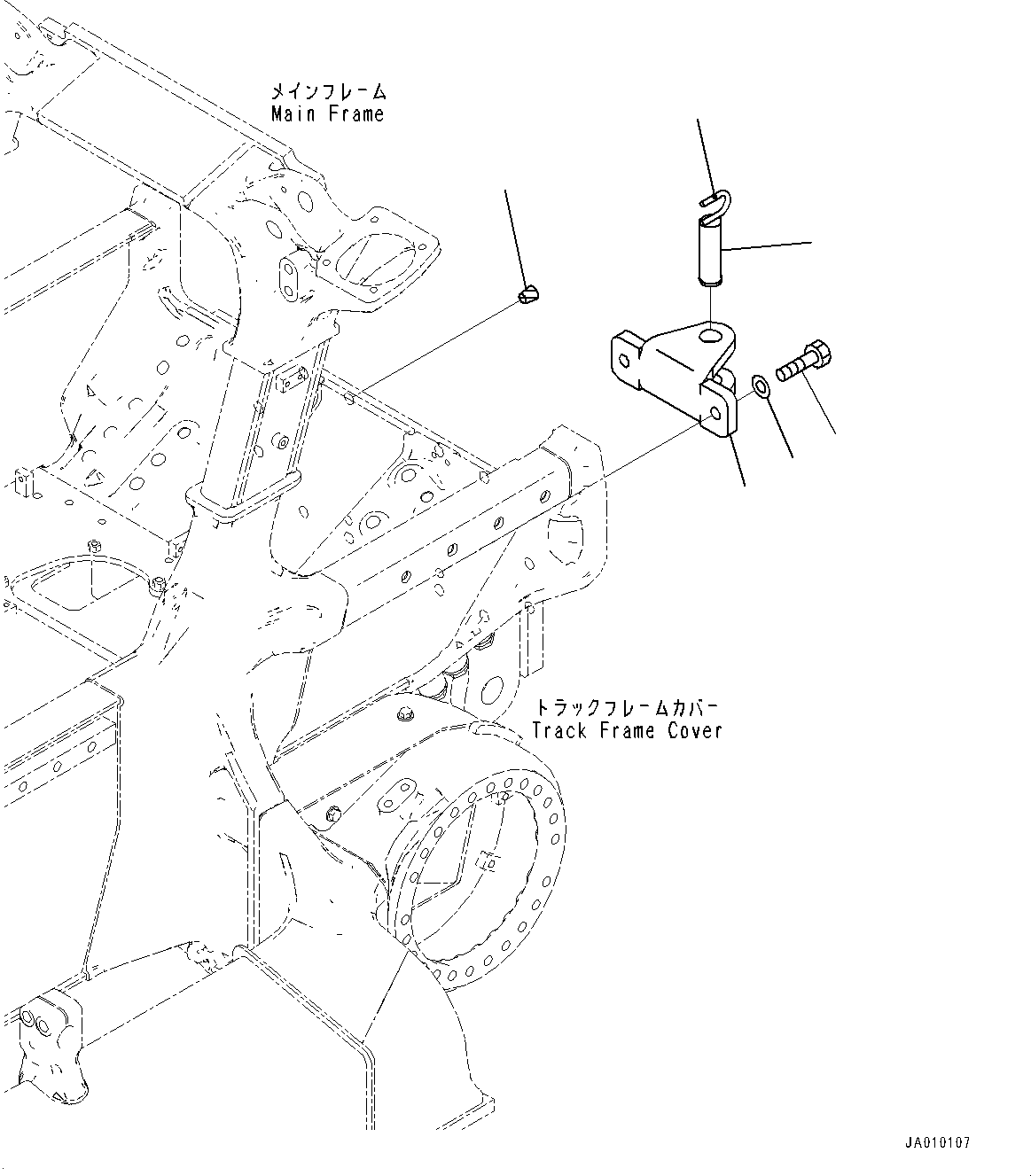 メインフレーム
Main Frame

トラックフレームカバー
Track Frame Cover

JA010107