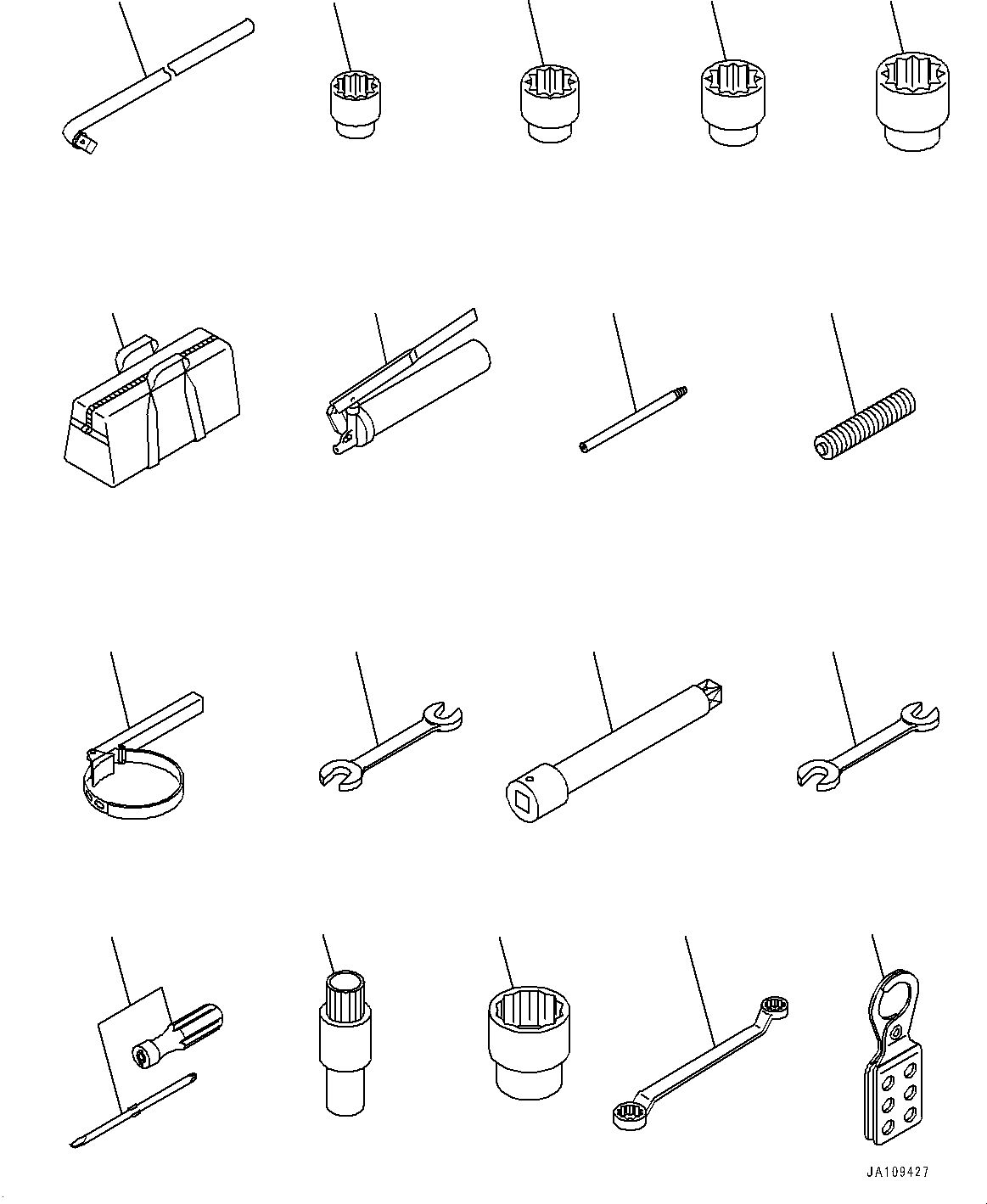 JA109427