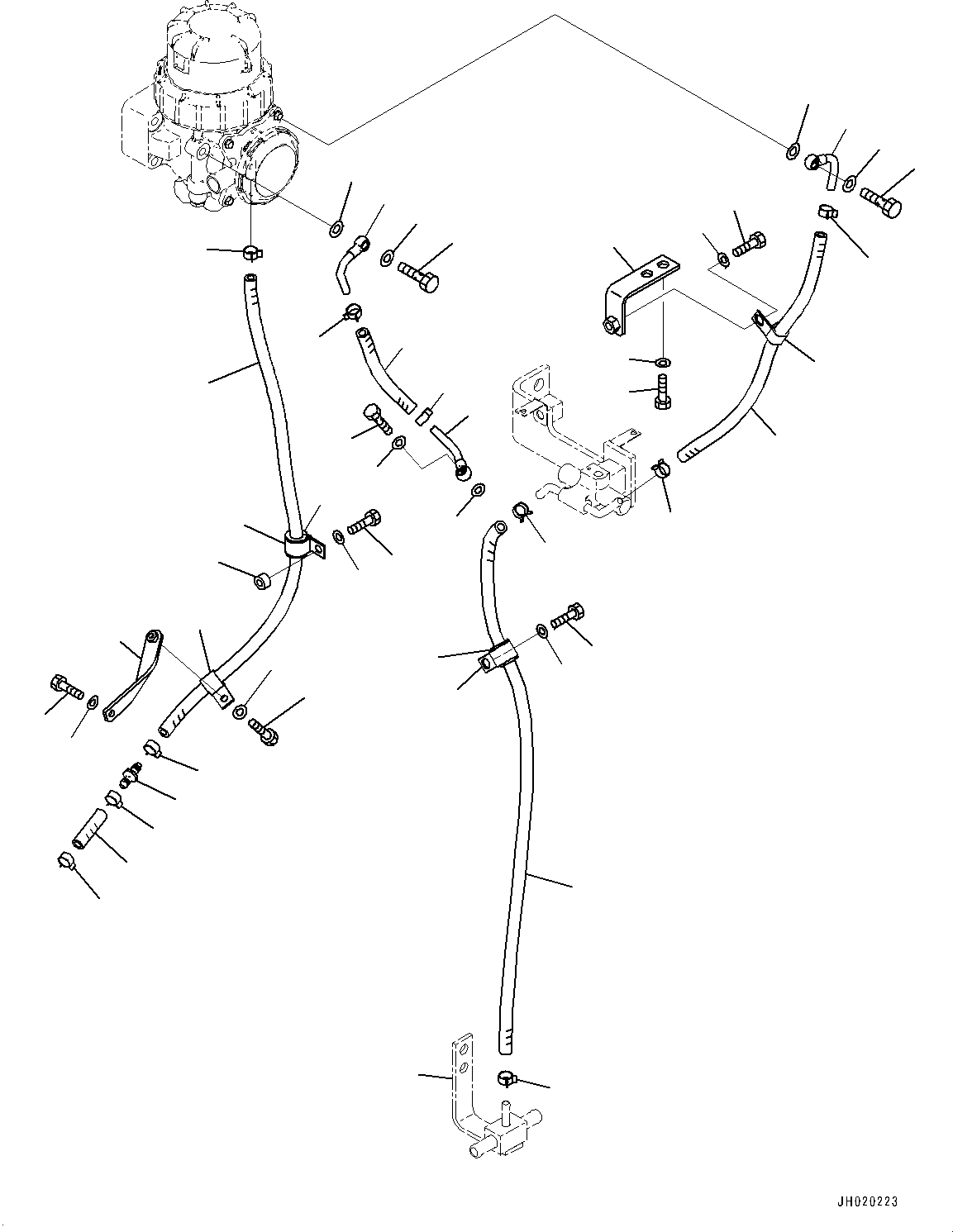 JH020223