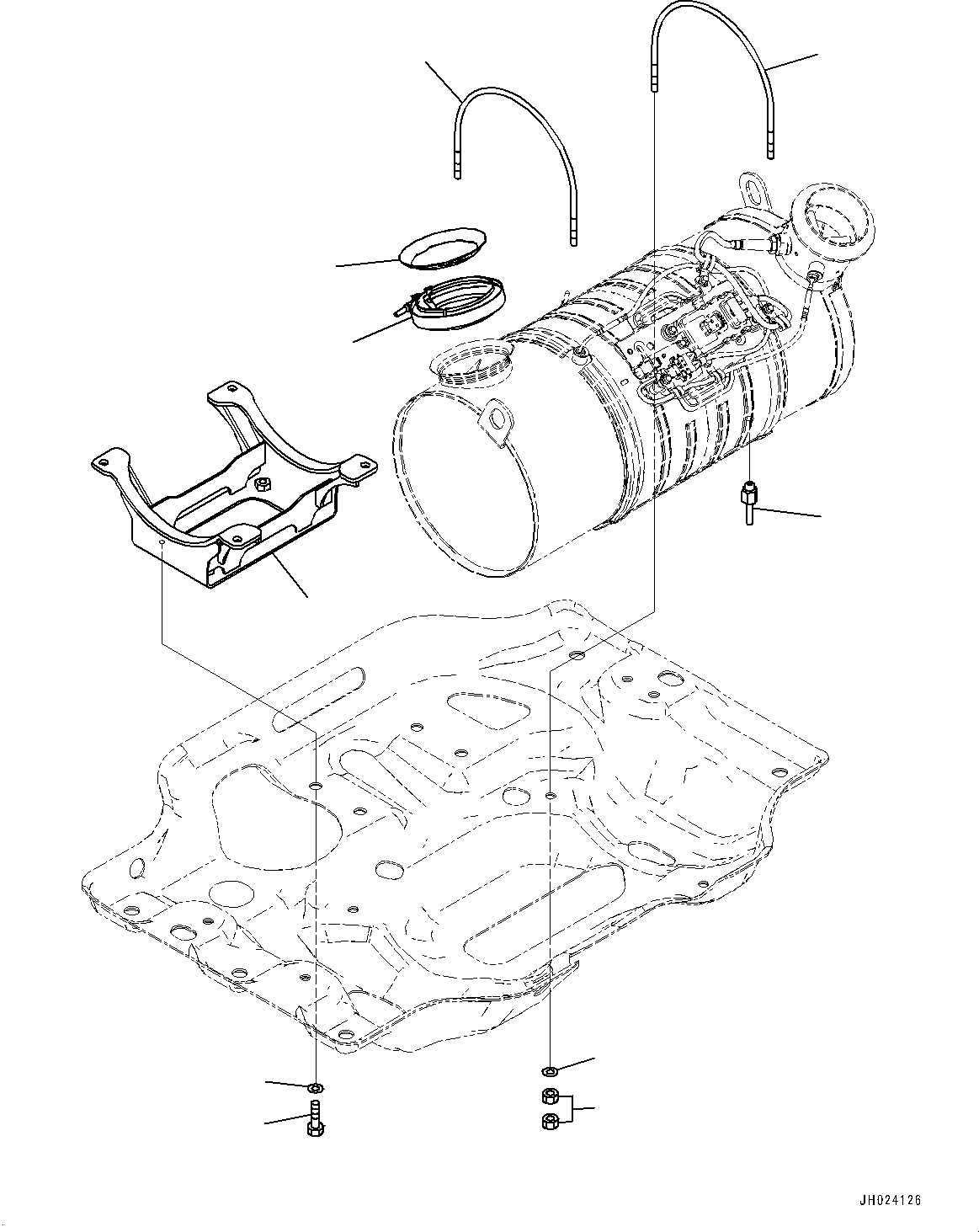 JH024126