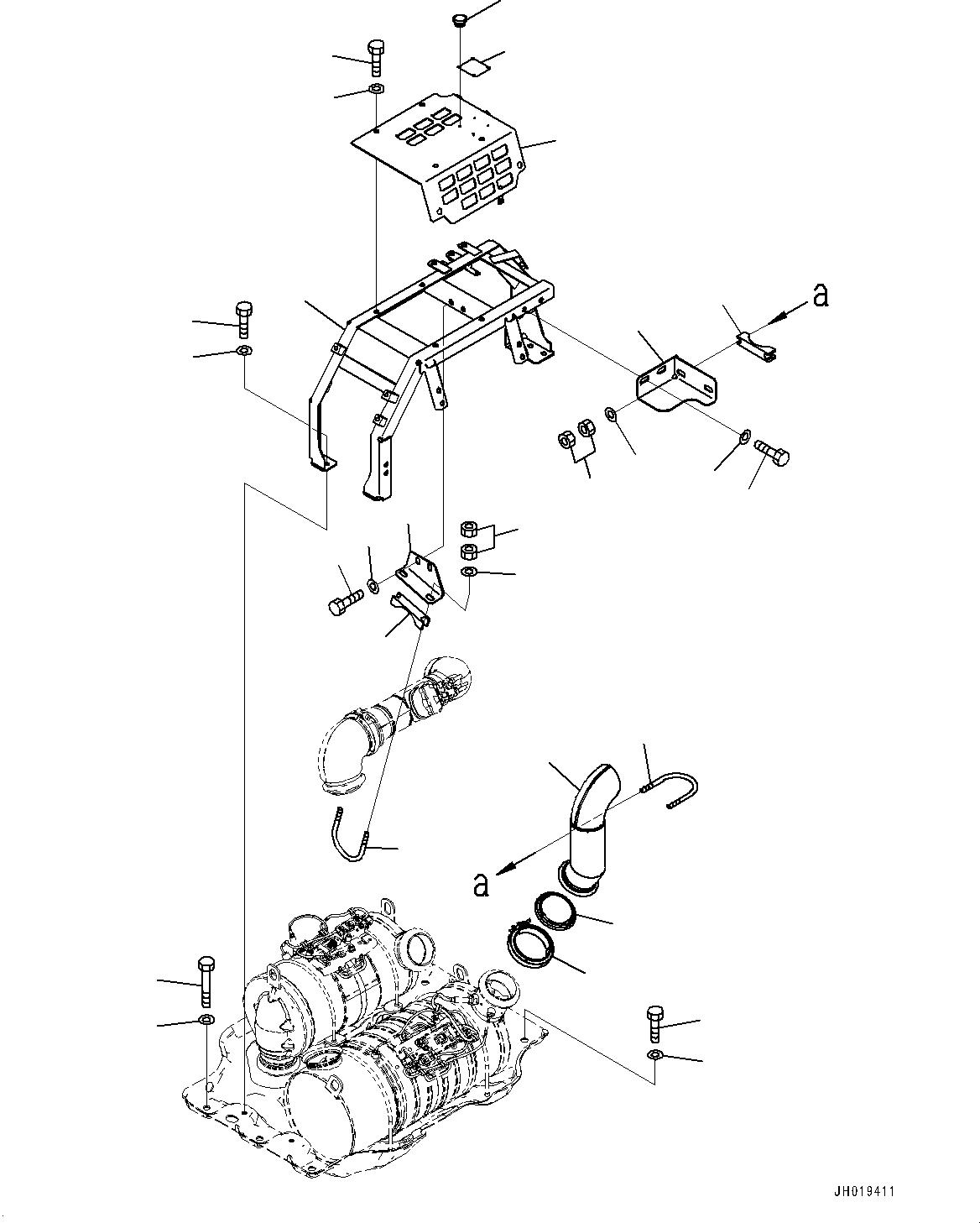 a

a

JH019411