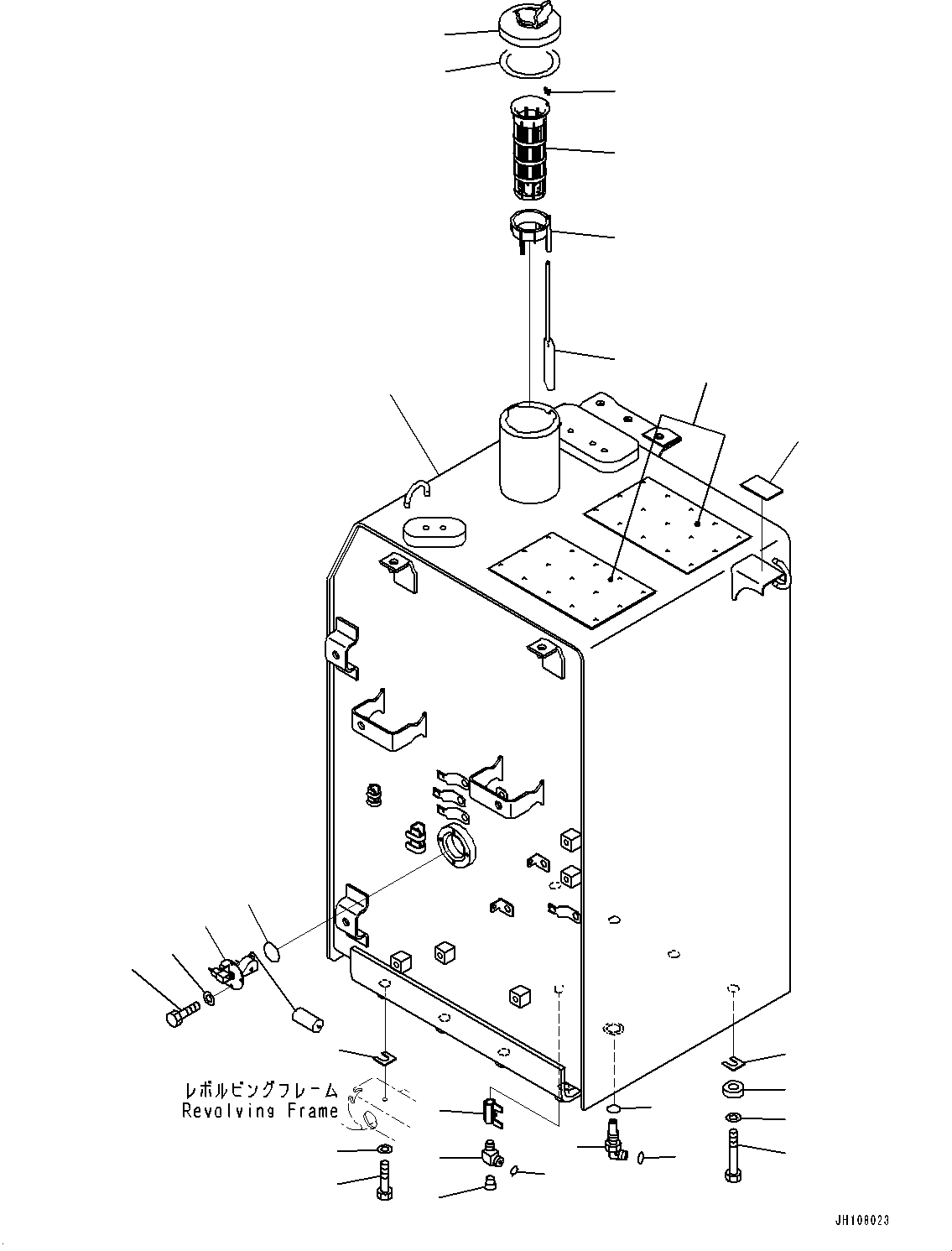 レボルビングフレーム
Revolving Frame

JH108023