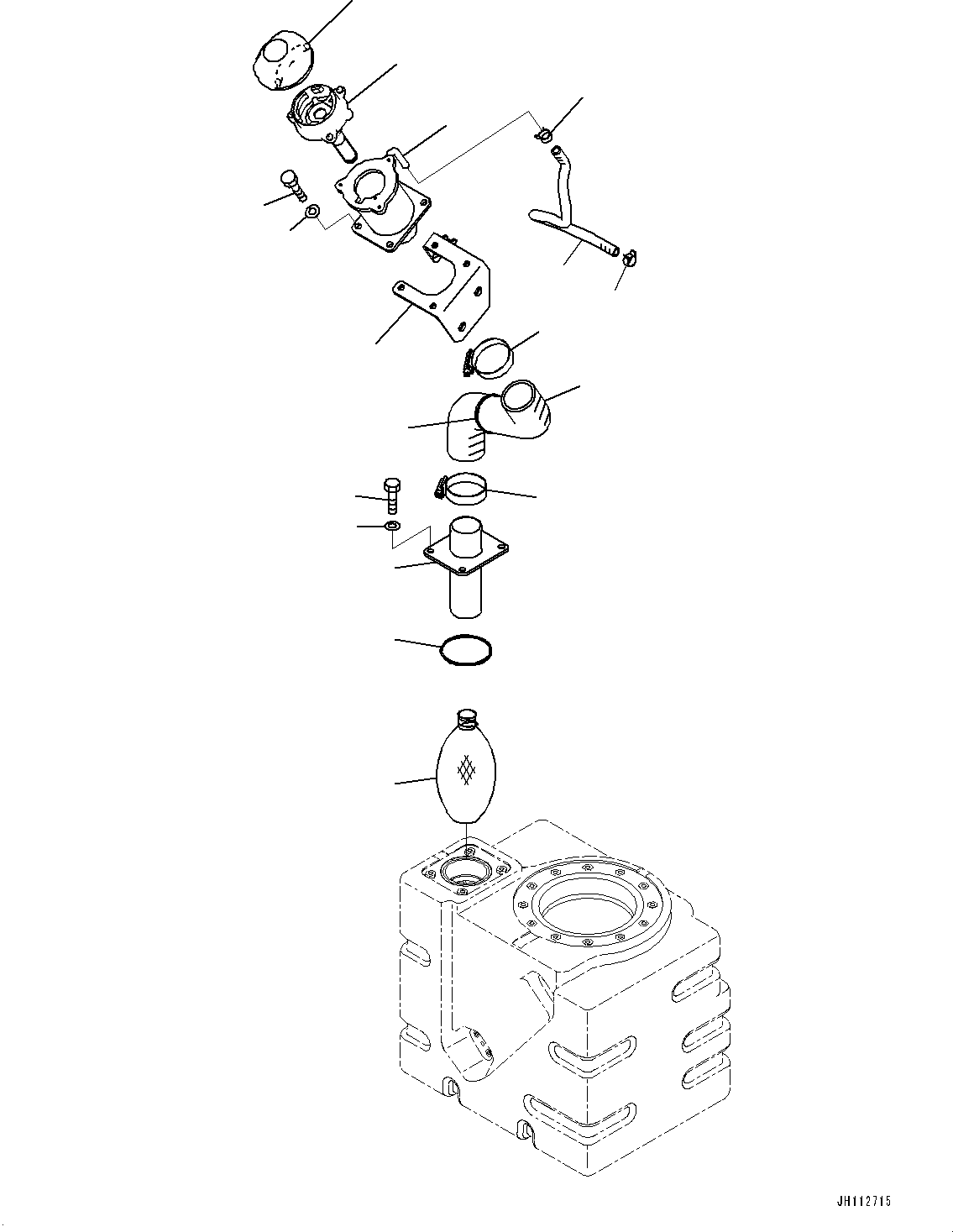 JH112715