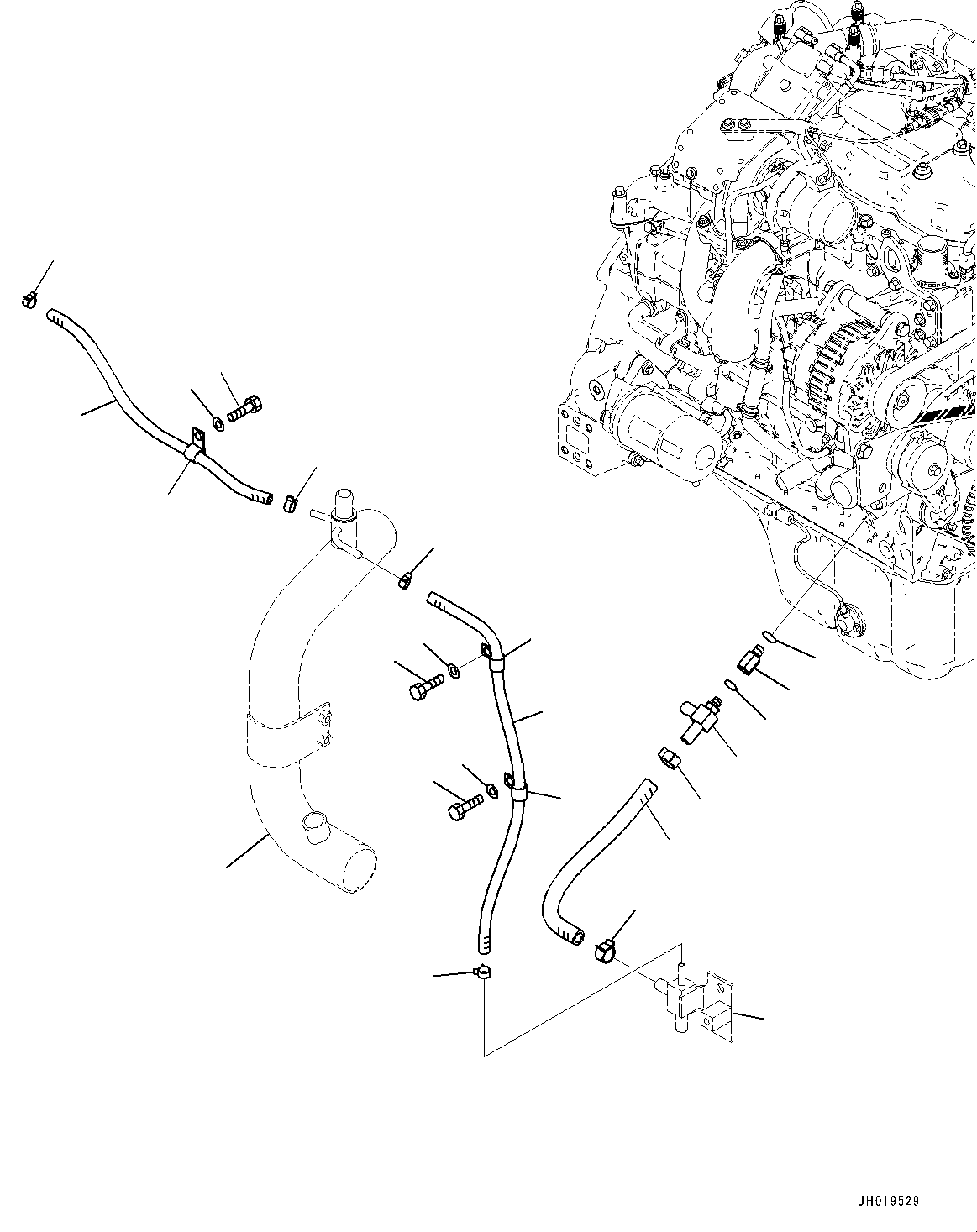 JH019529