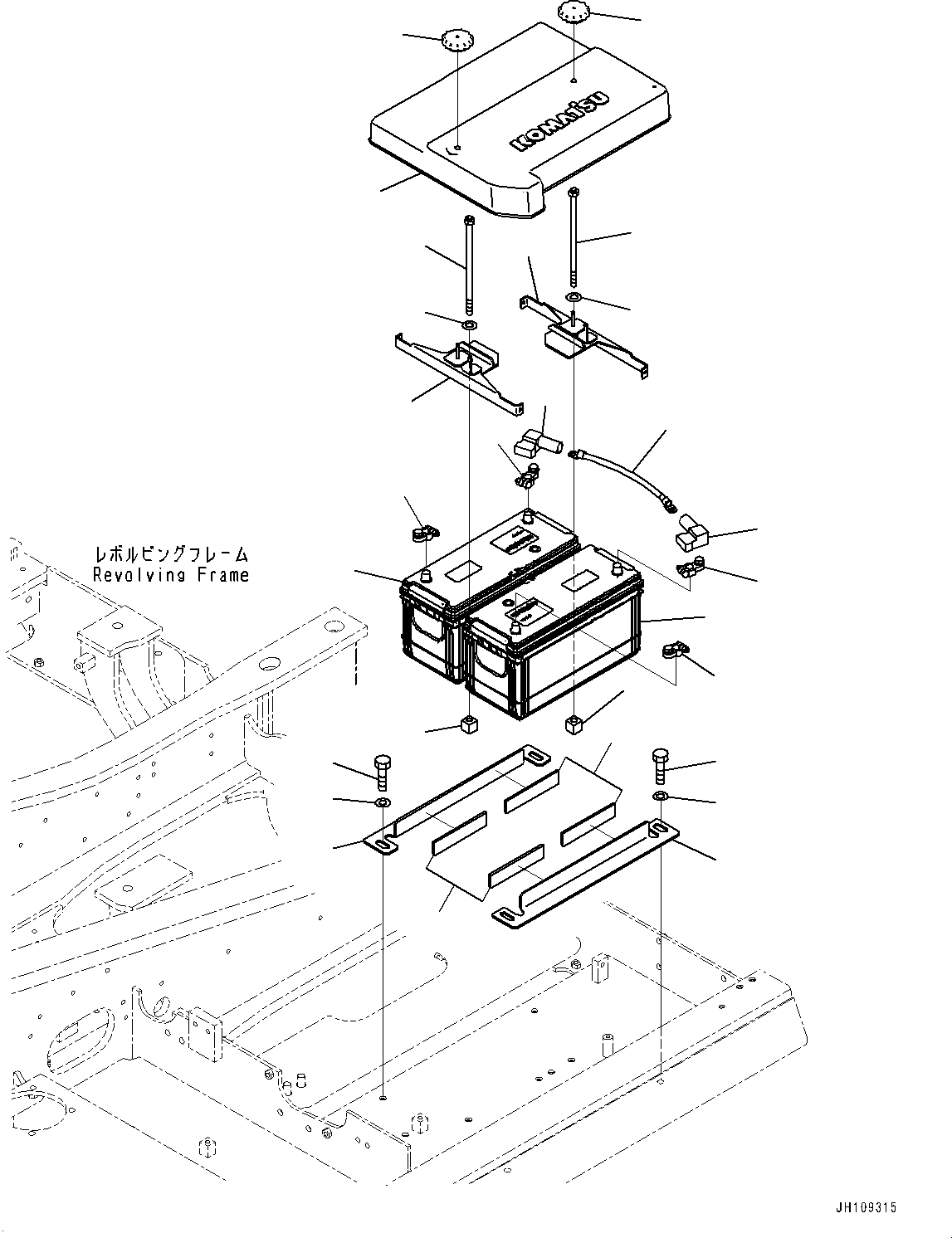 KOMATSU

レボルビングフレーム
Revolving Frame

JH109315