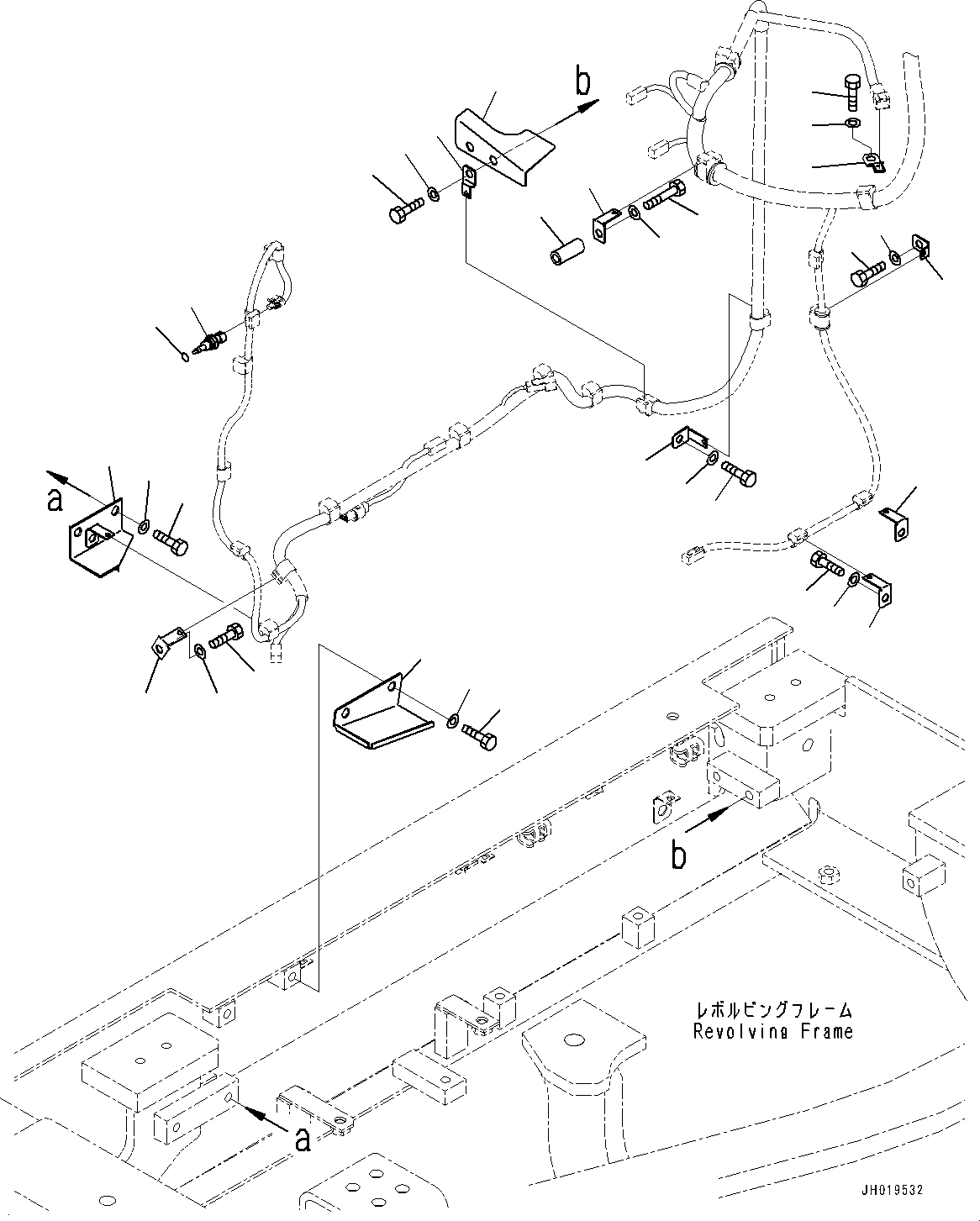 b

a

b

レボルビングフレーム
Revolving Frame

a

JH019532