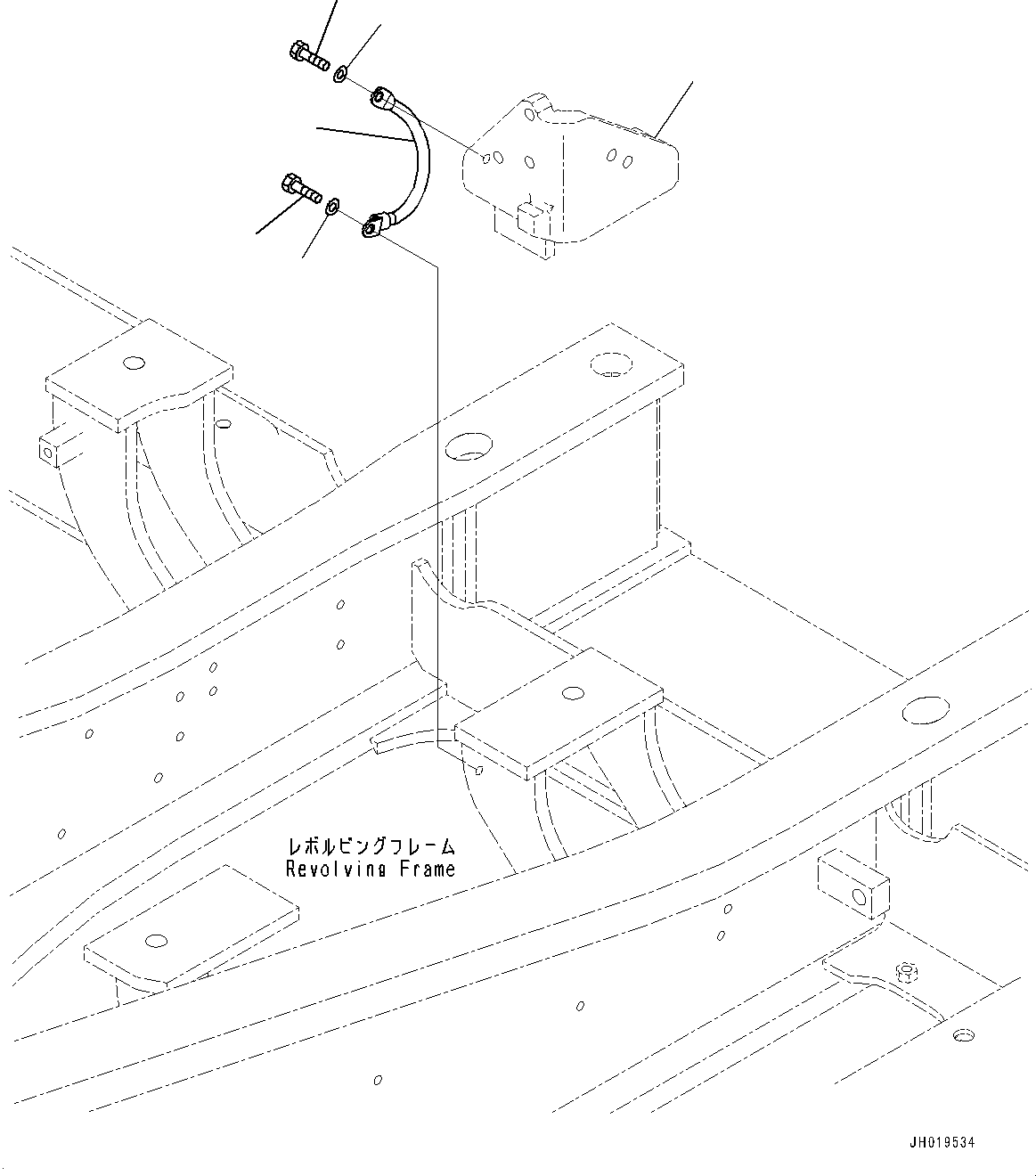 レボルビングフレーム
Revolving Frame

JH019534