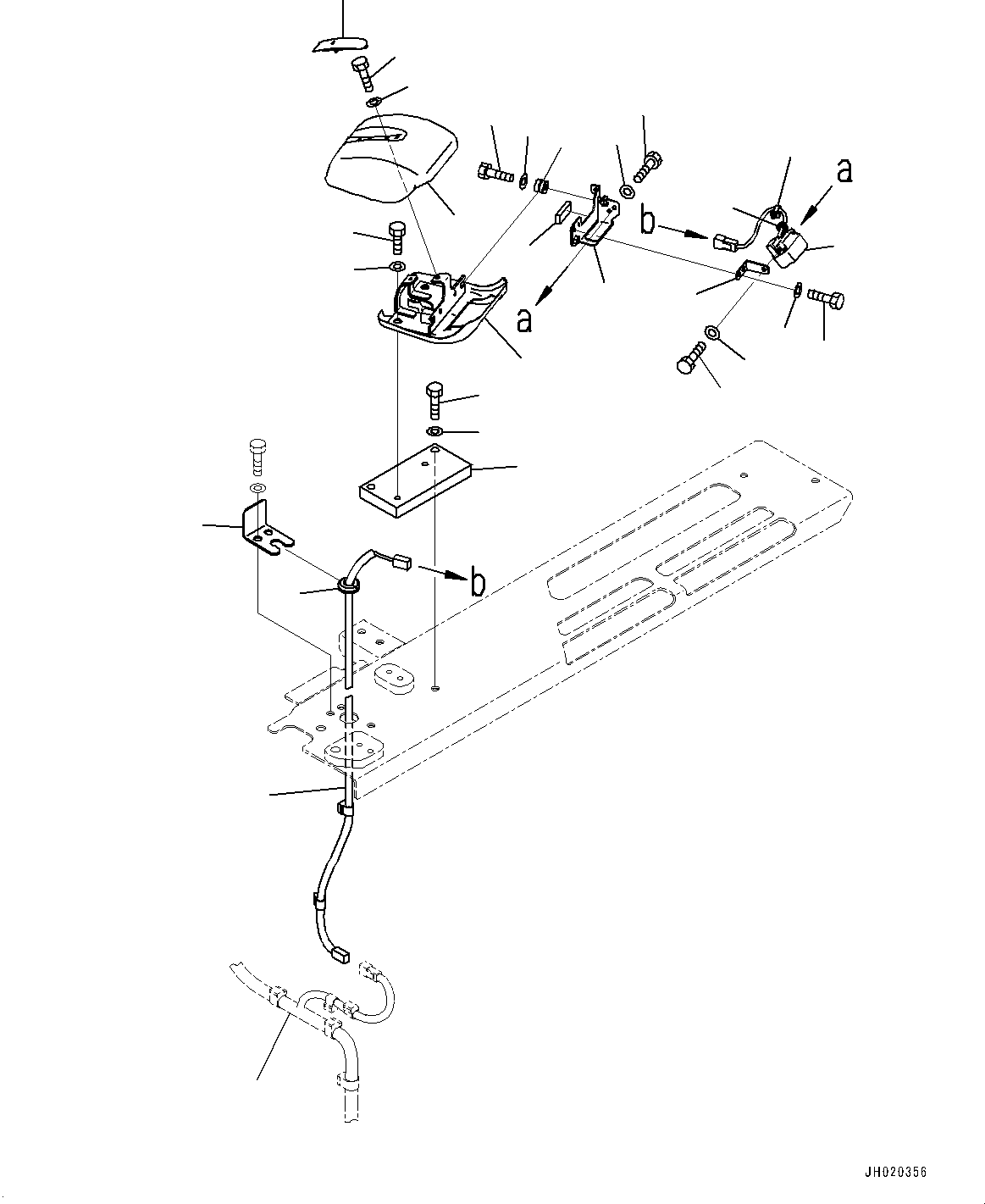 a

b

a

b

JH020356