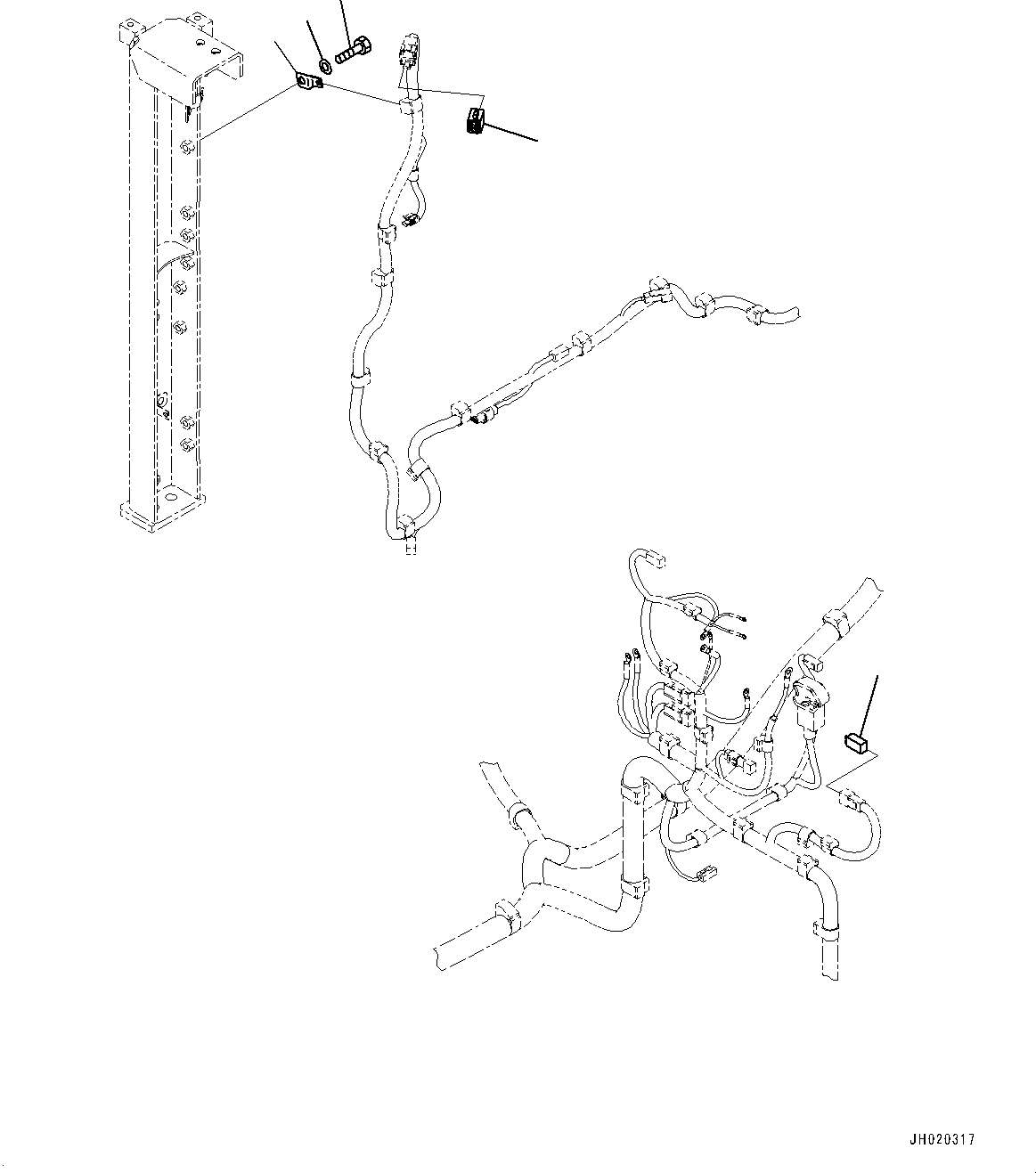 JH020317