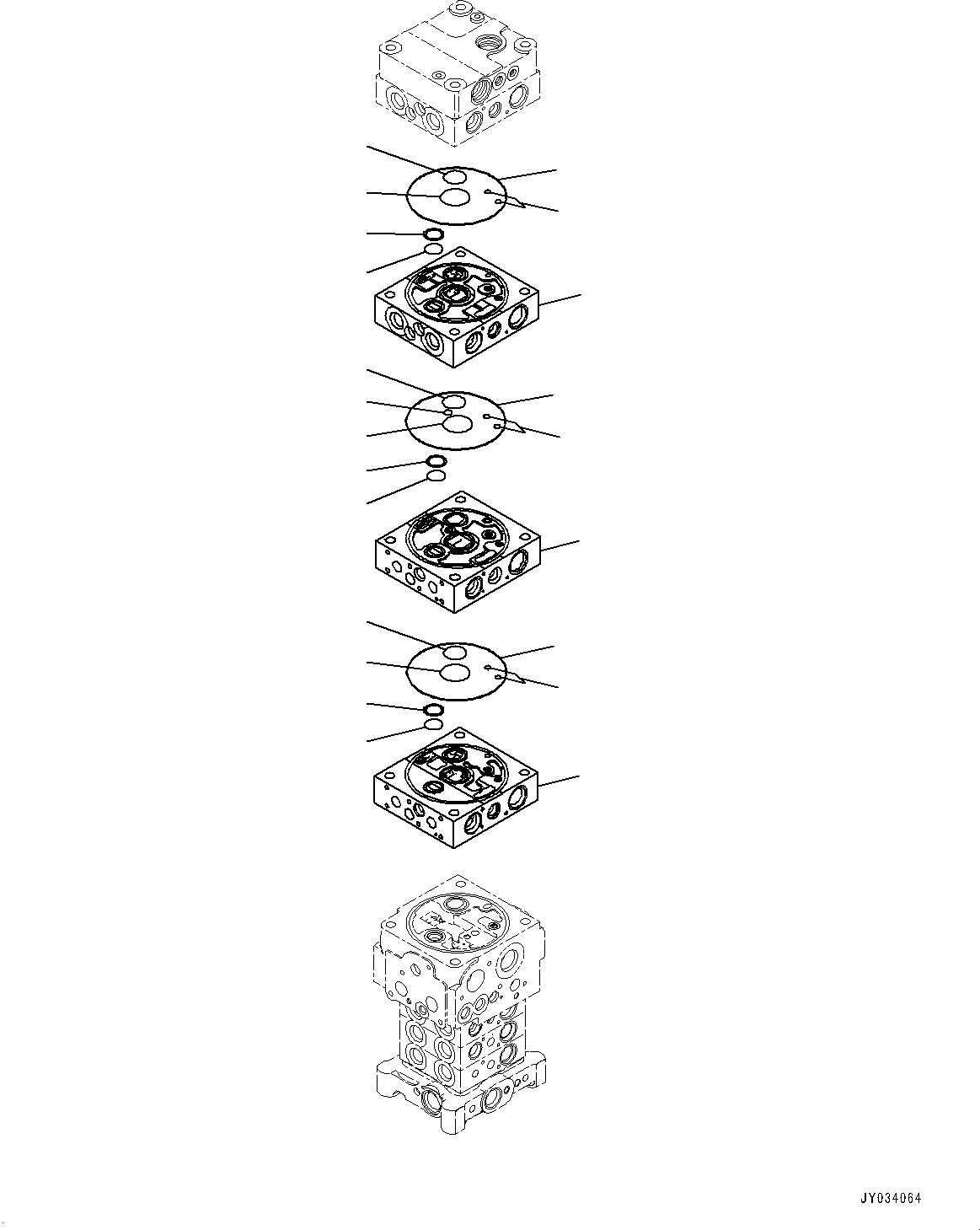 JY034064