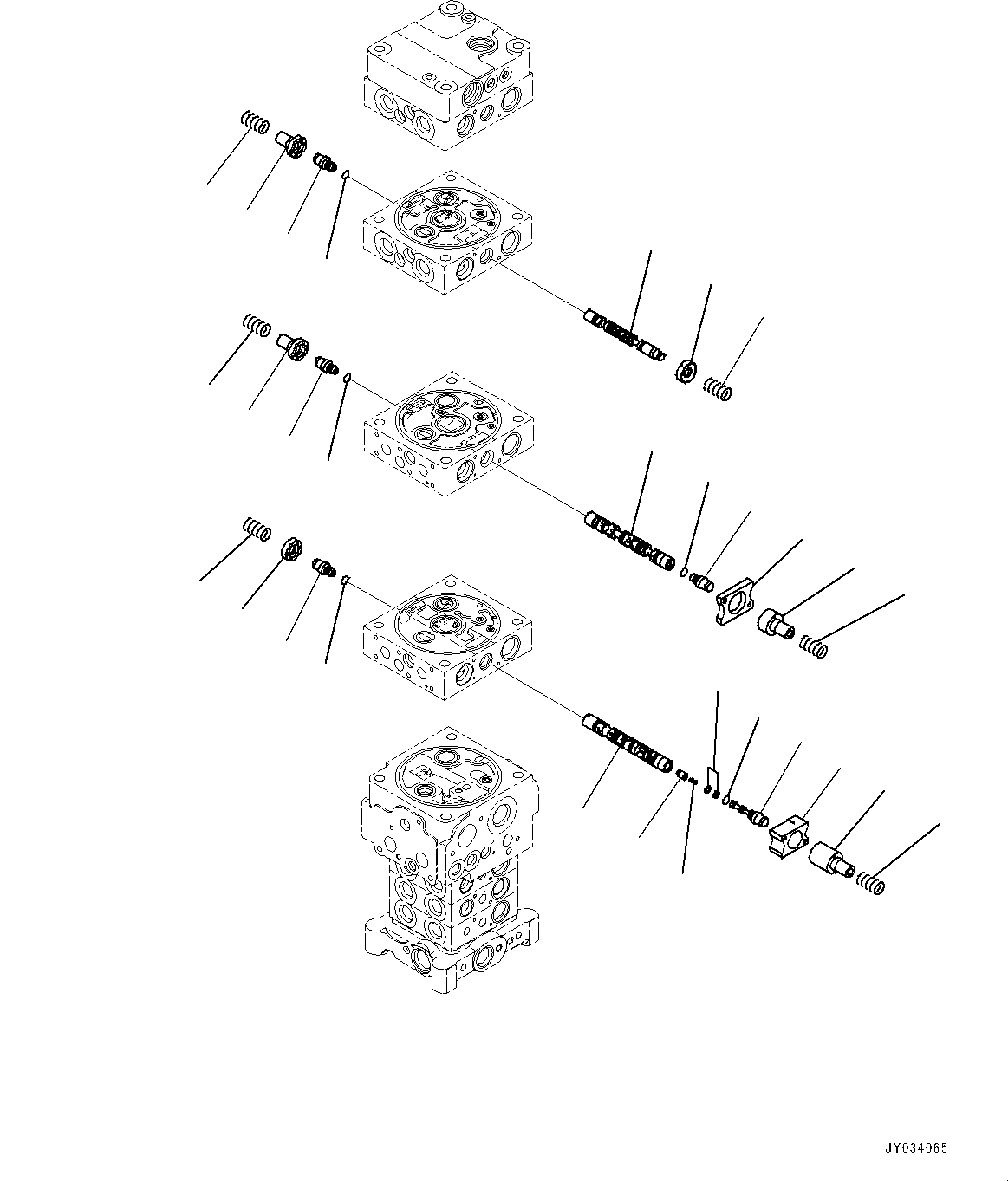 JY034065