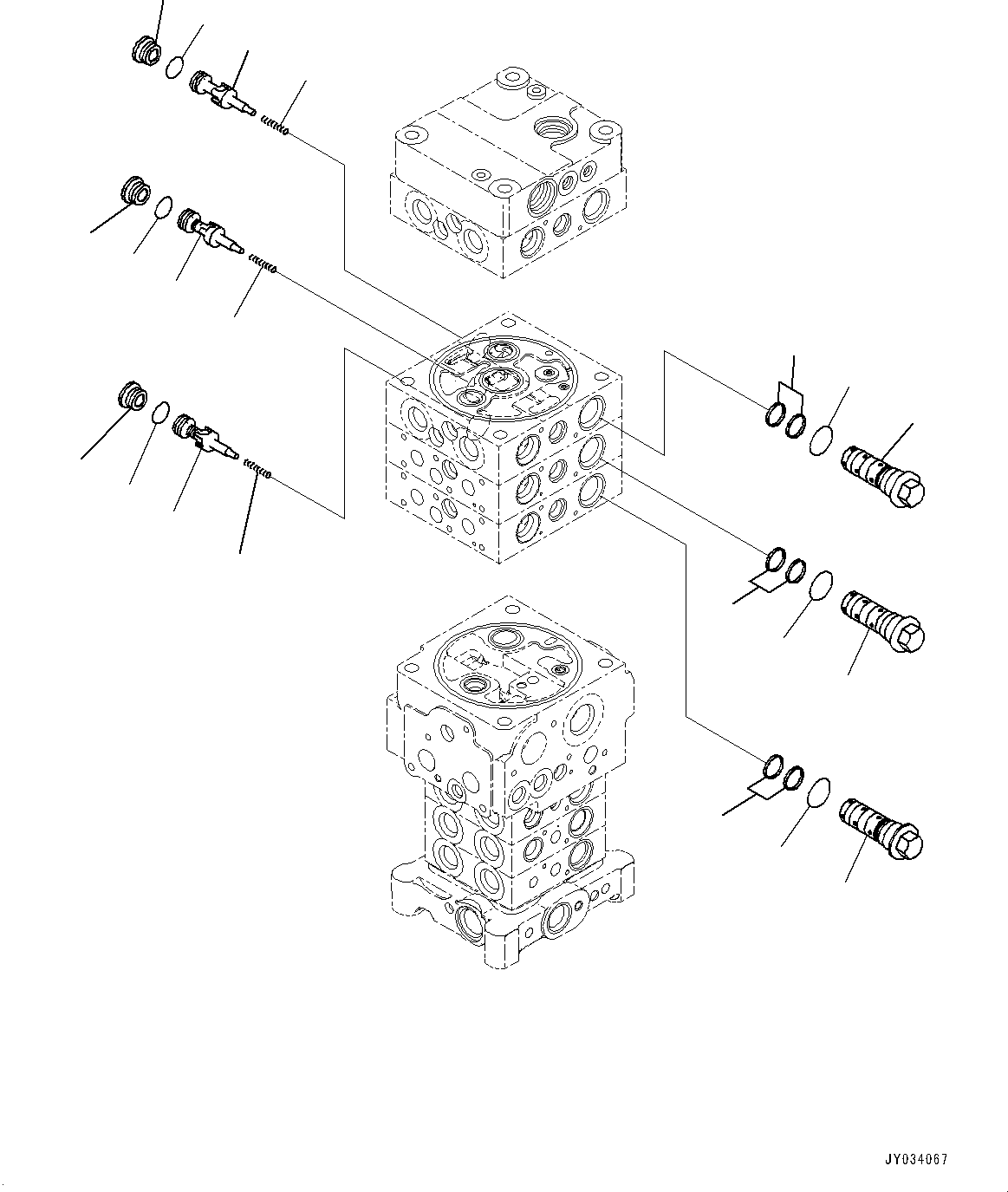 JY034067