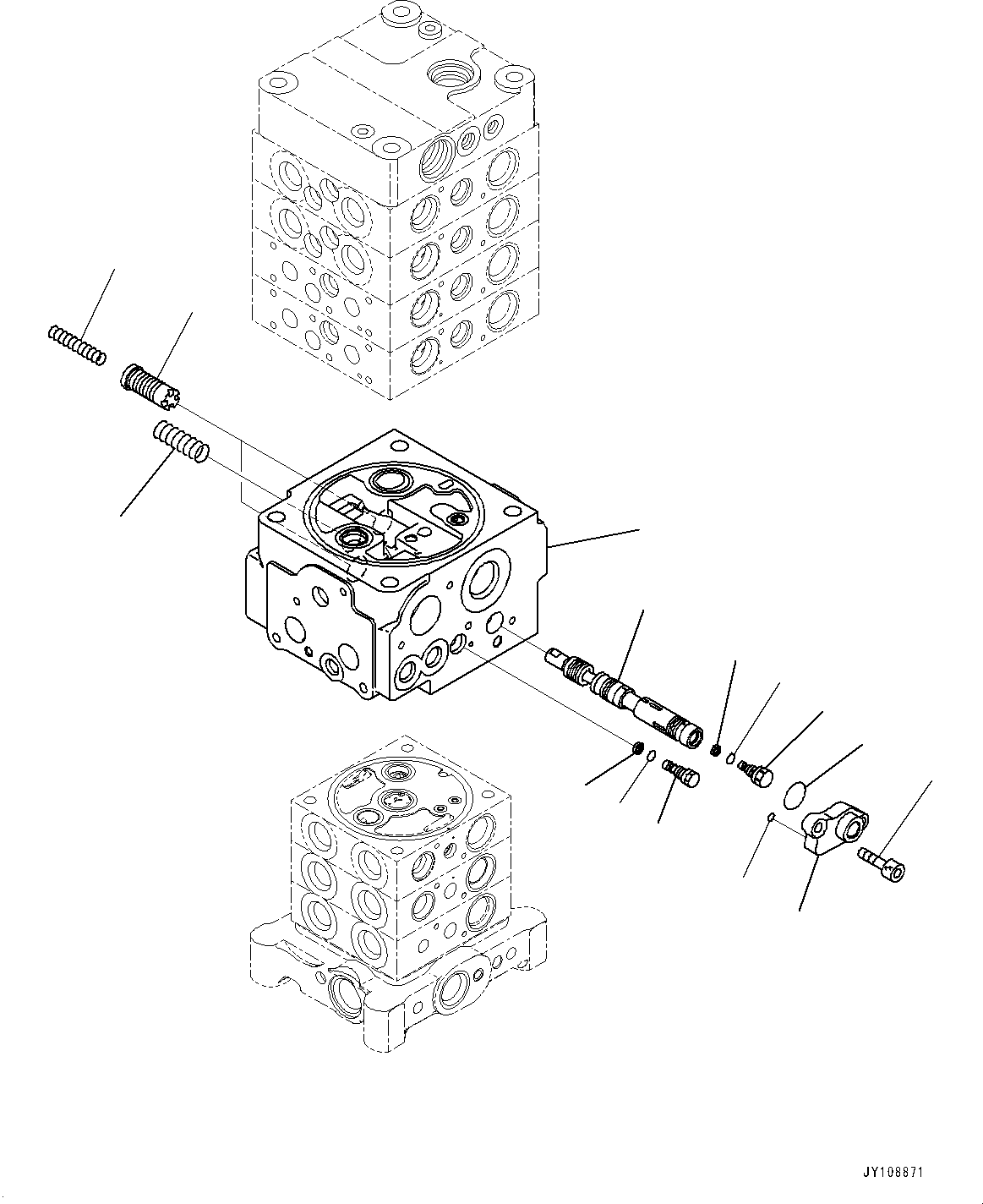 JY108871