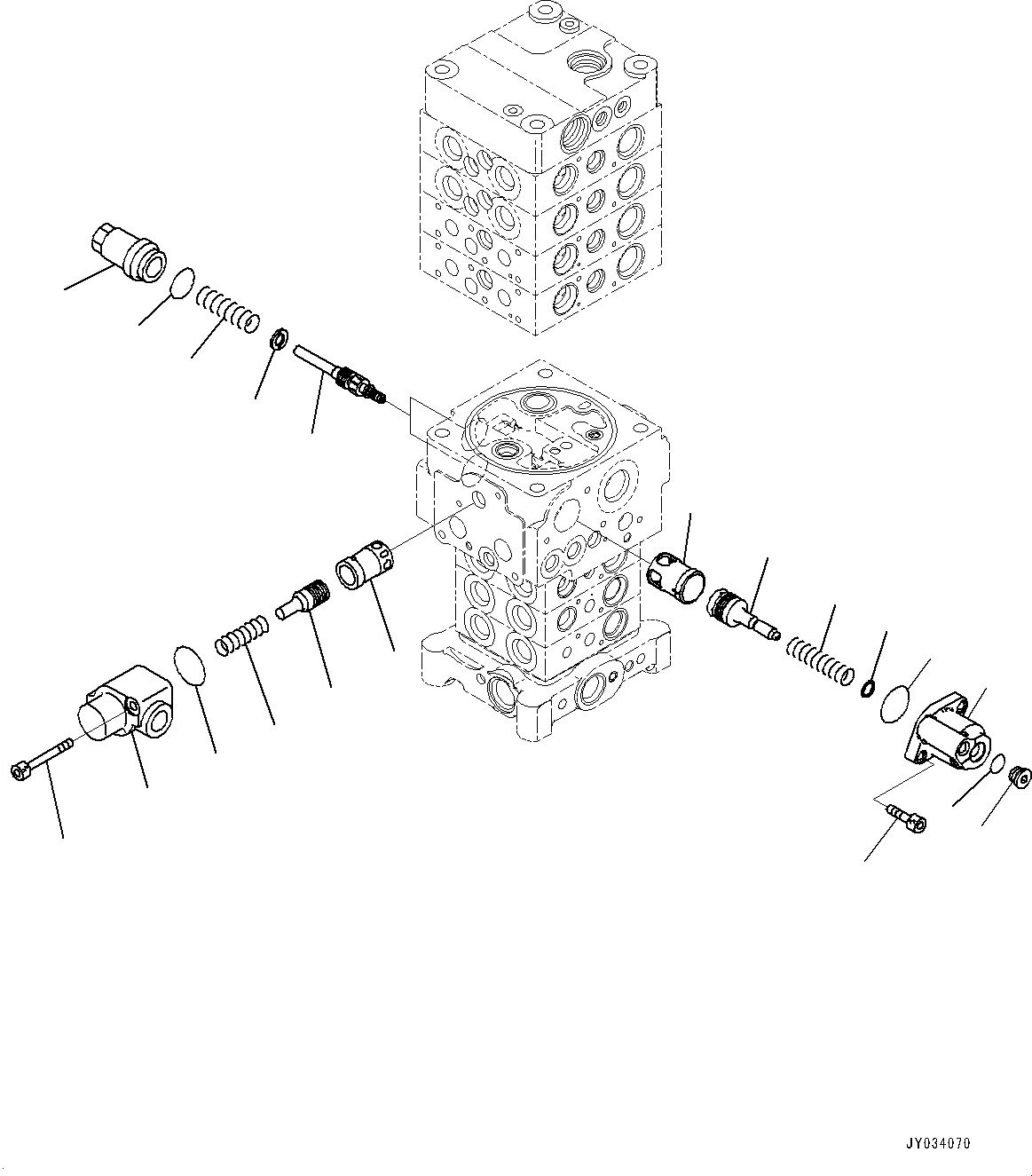 JY034070