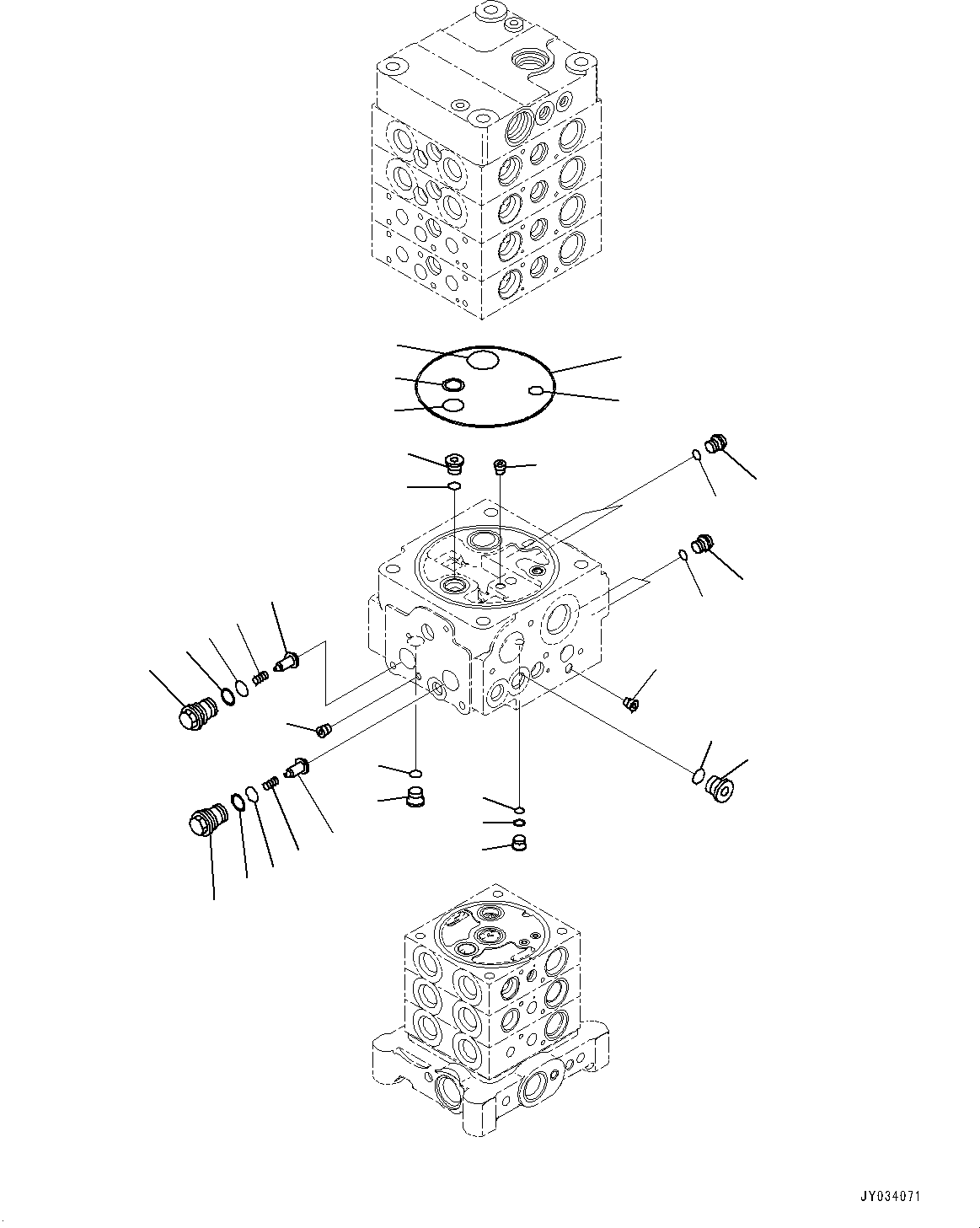 JY034071