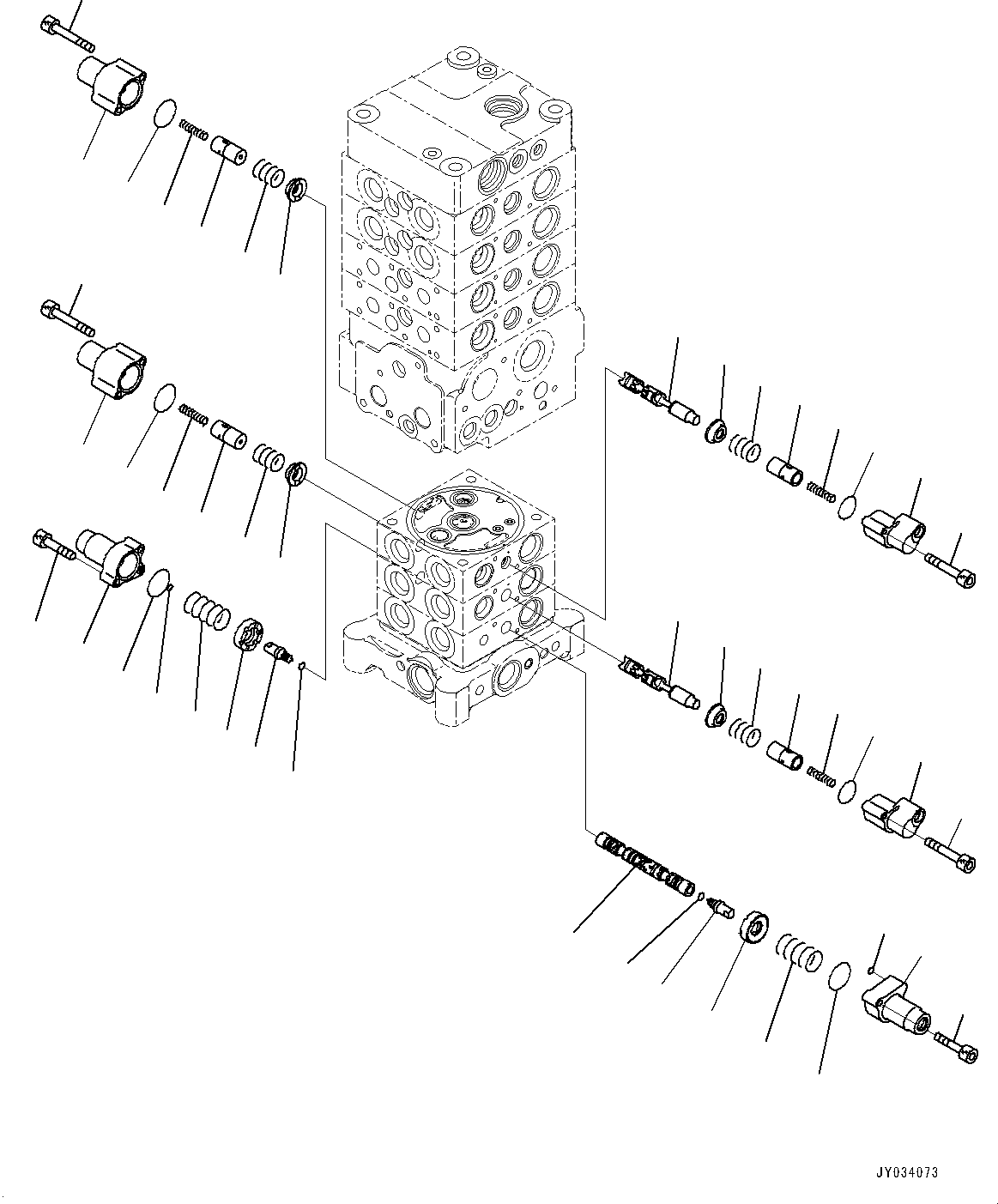 JY034073