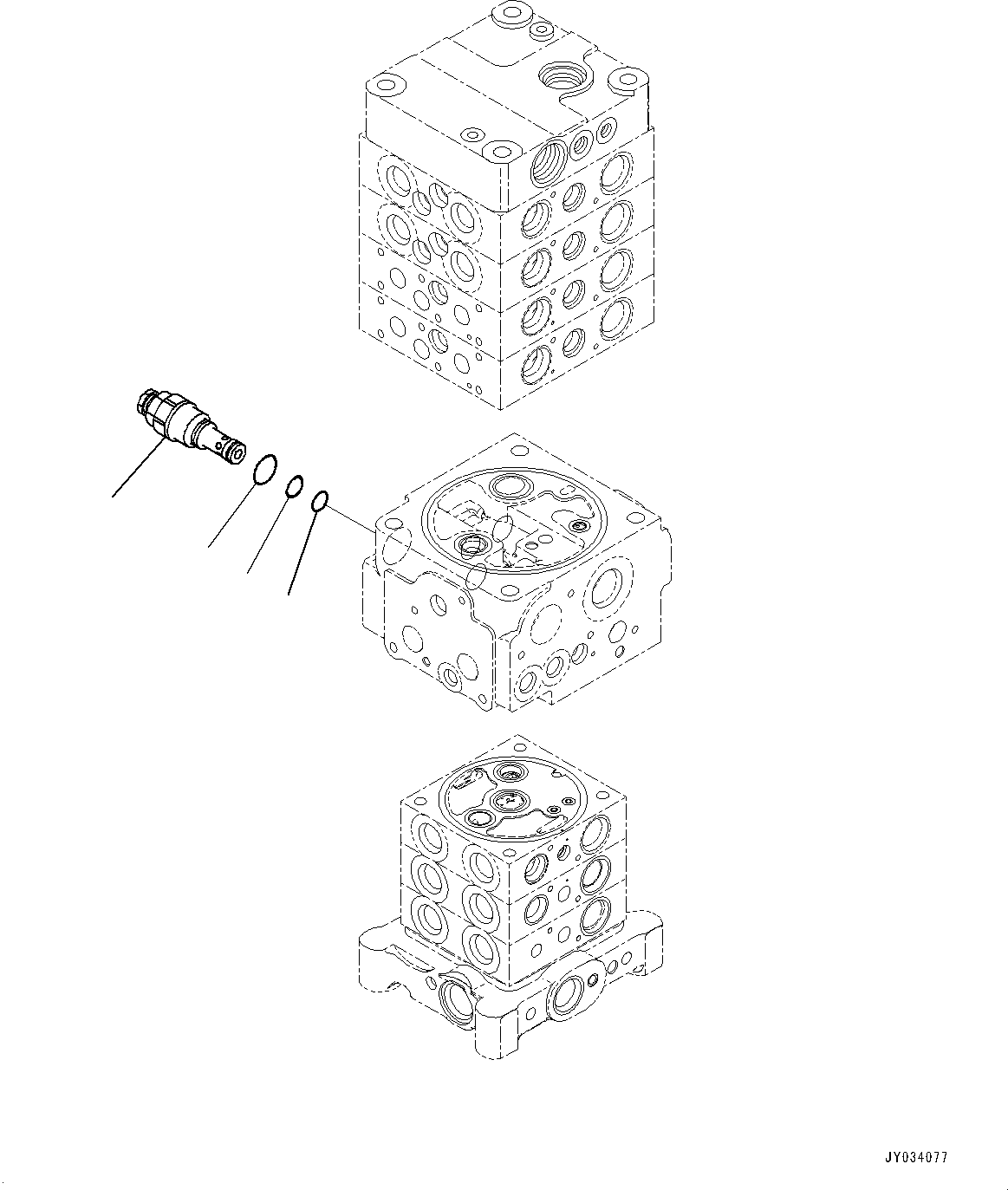 JY034077