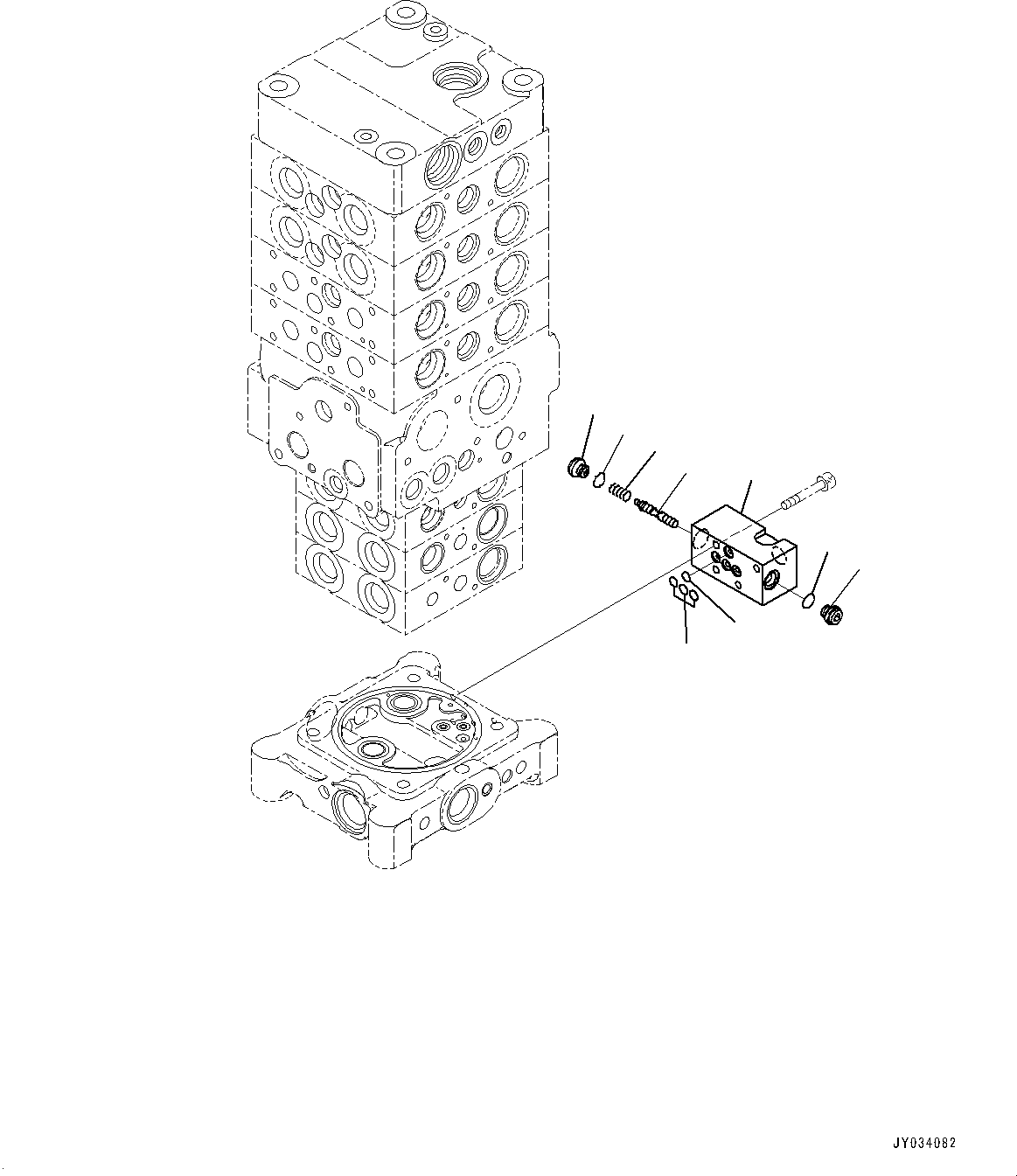 JY034082