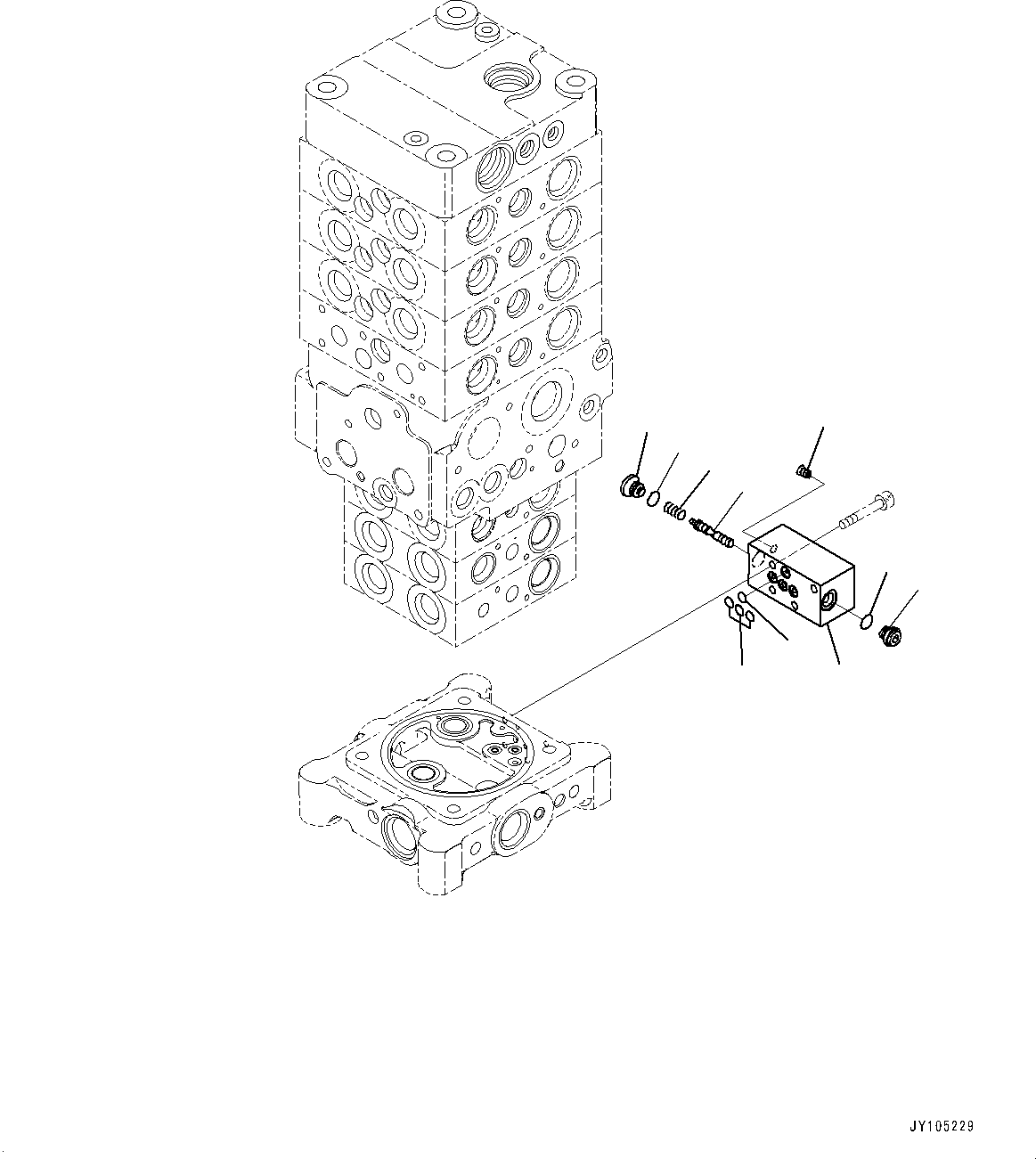 JY105229