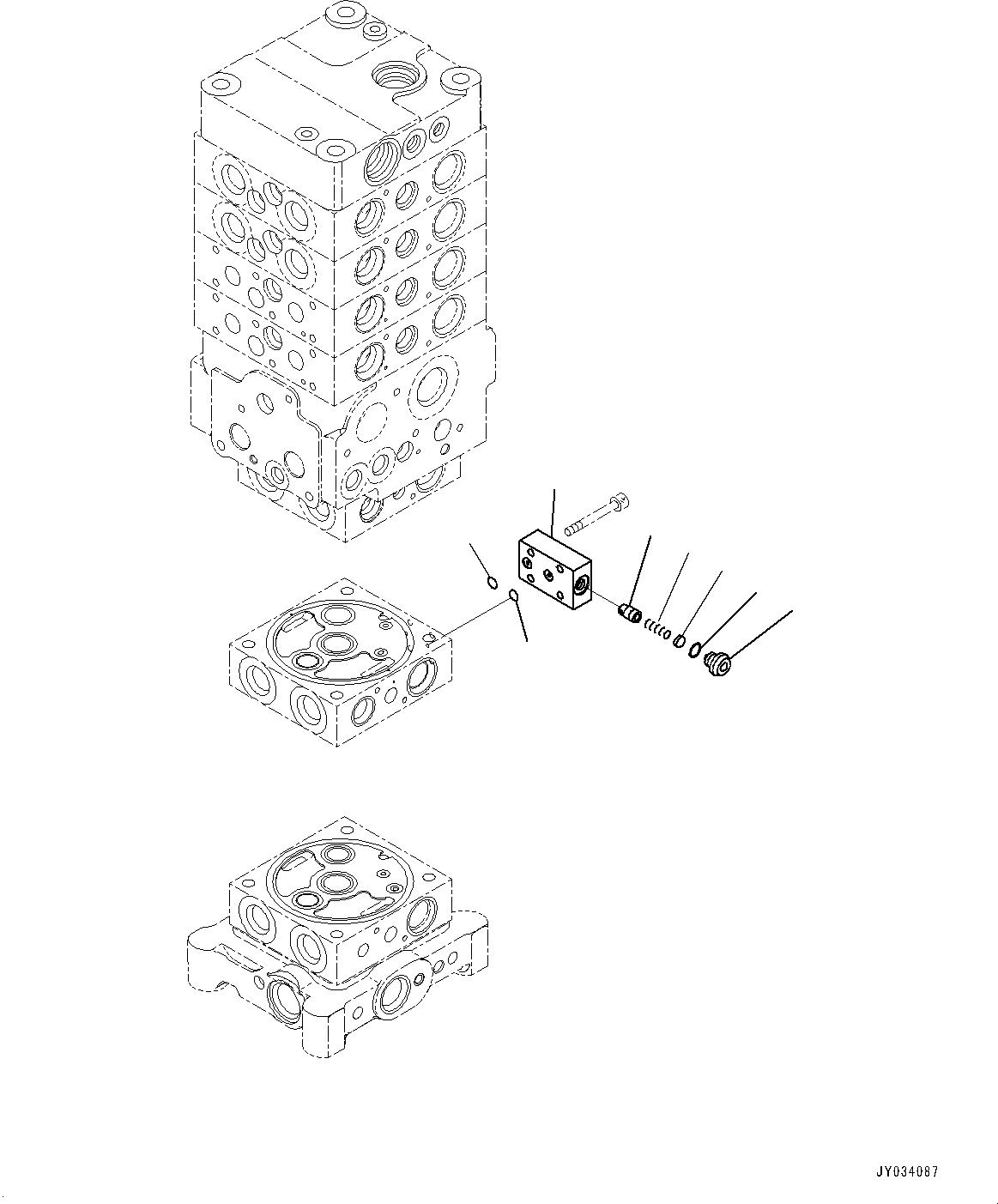 JY034087