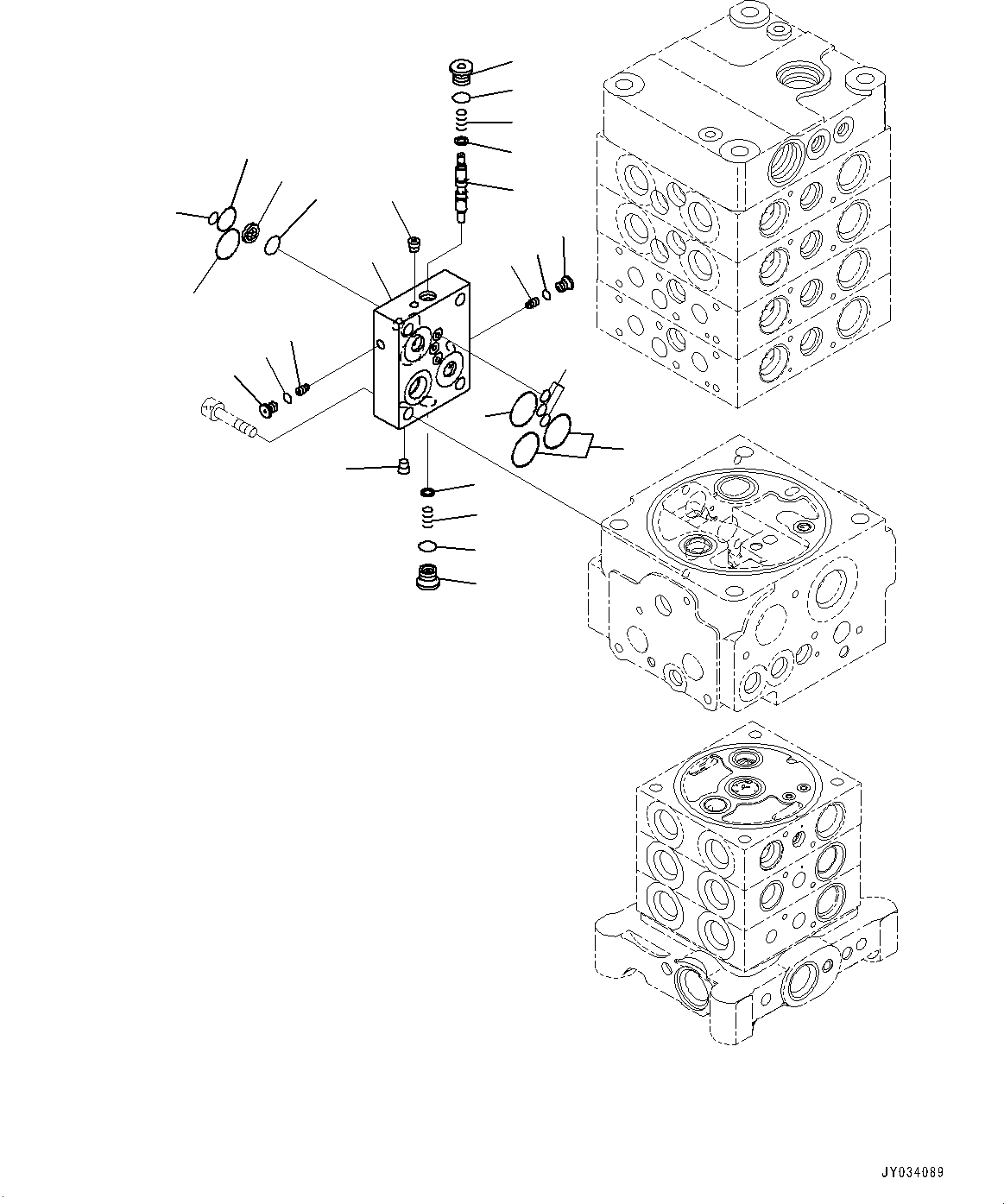 JY034089