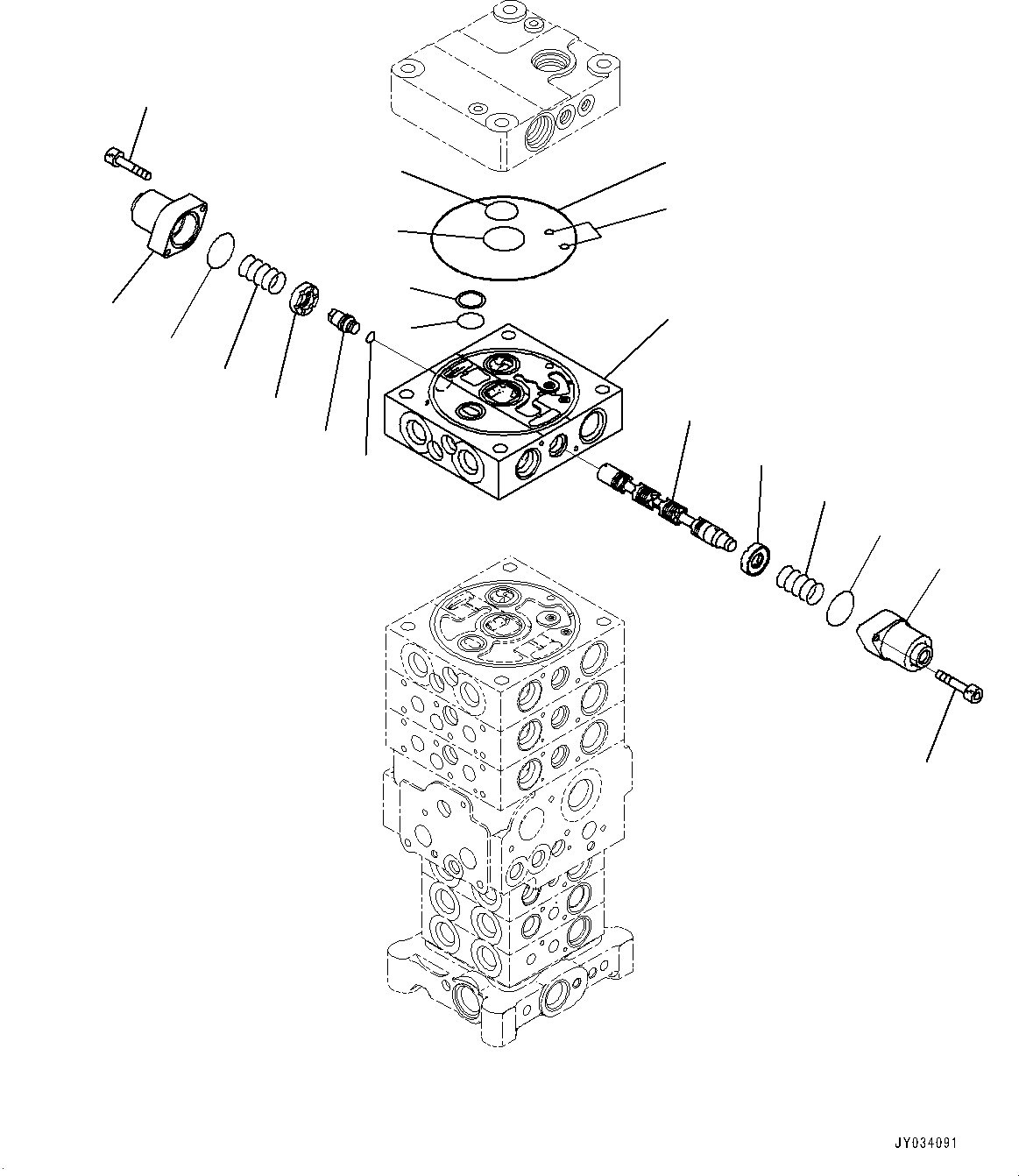 JY034091