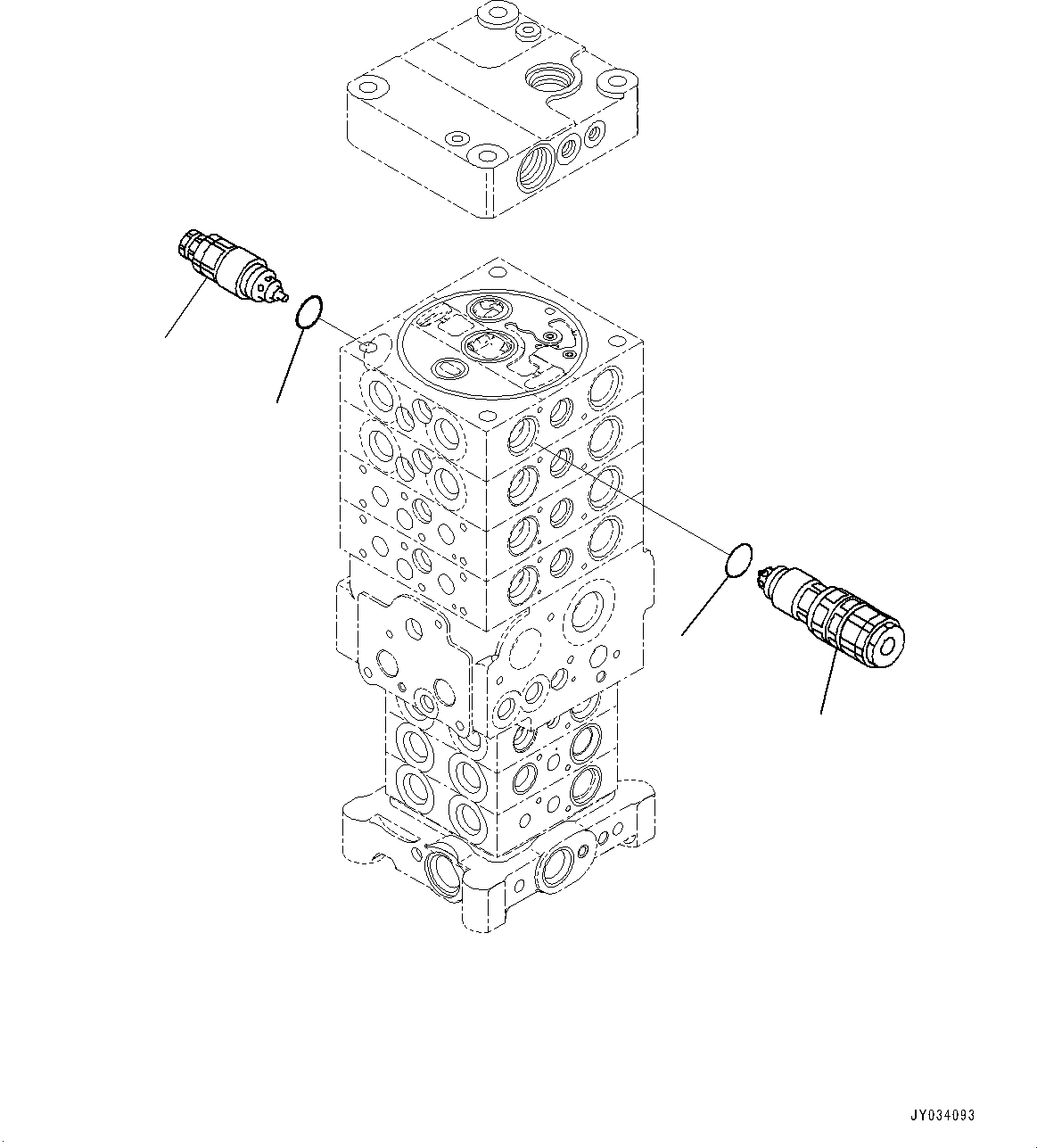 JY034093