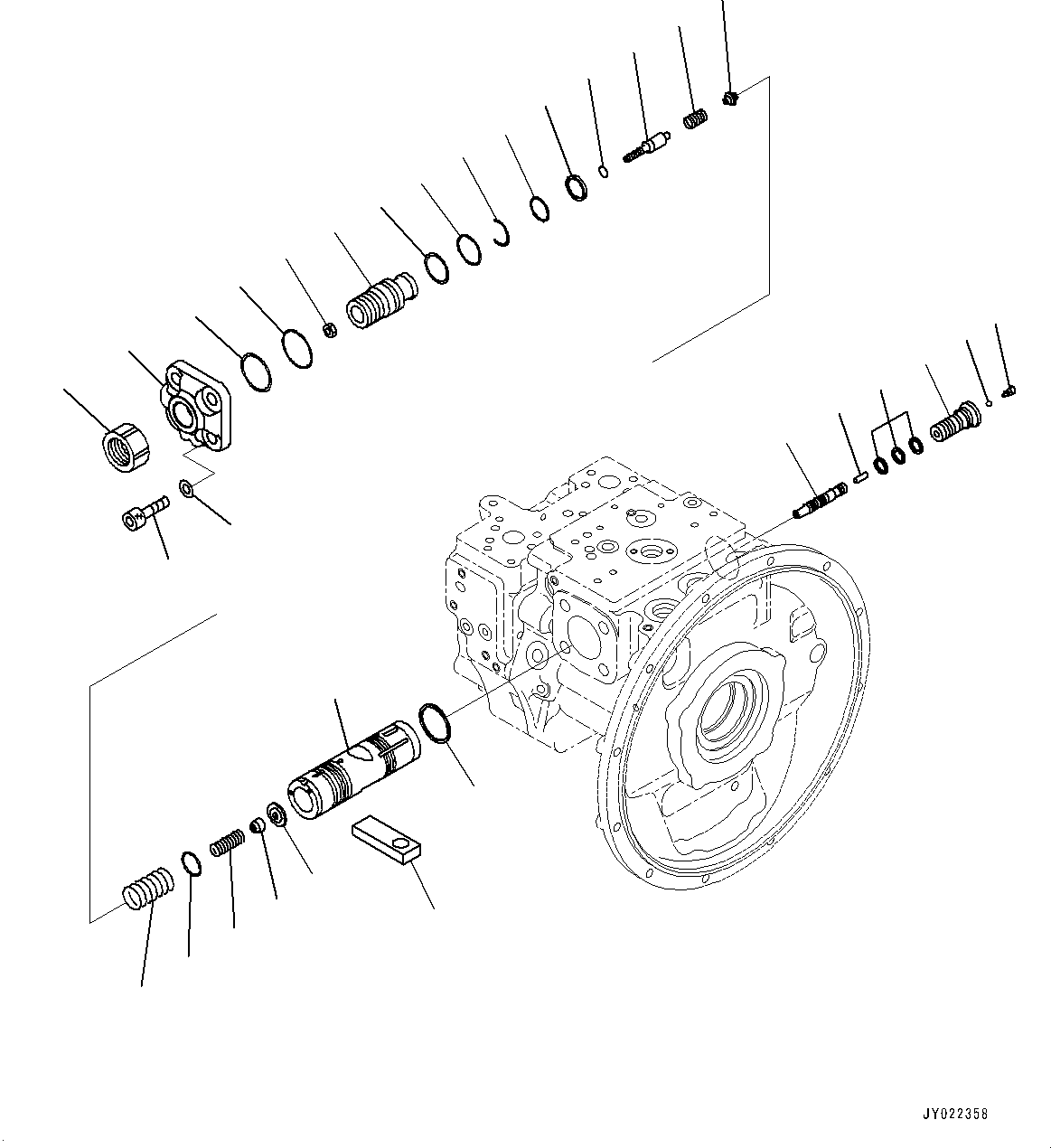 JY022358