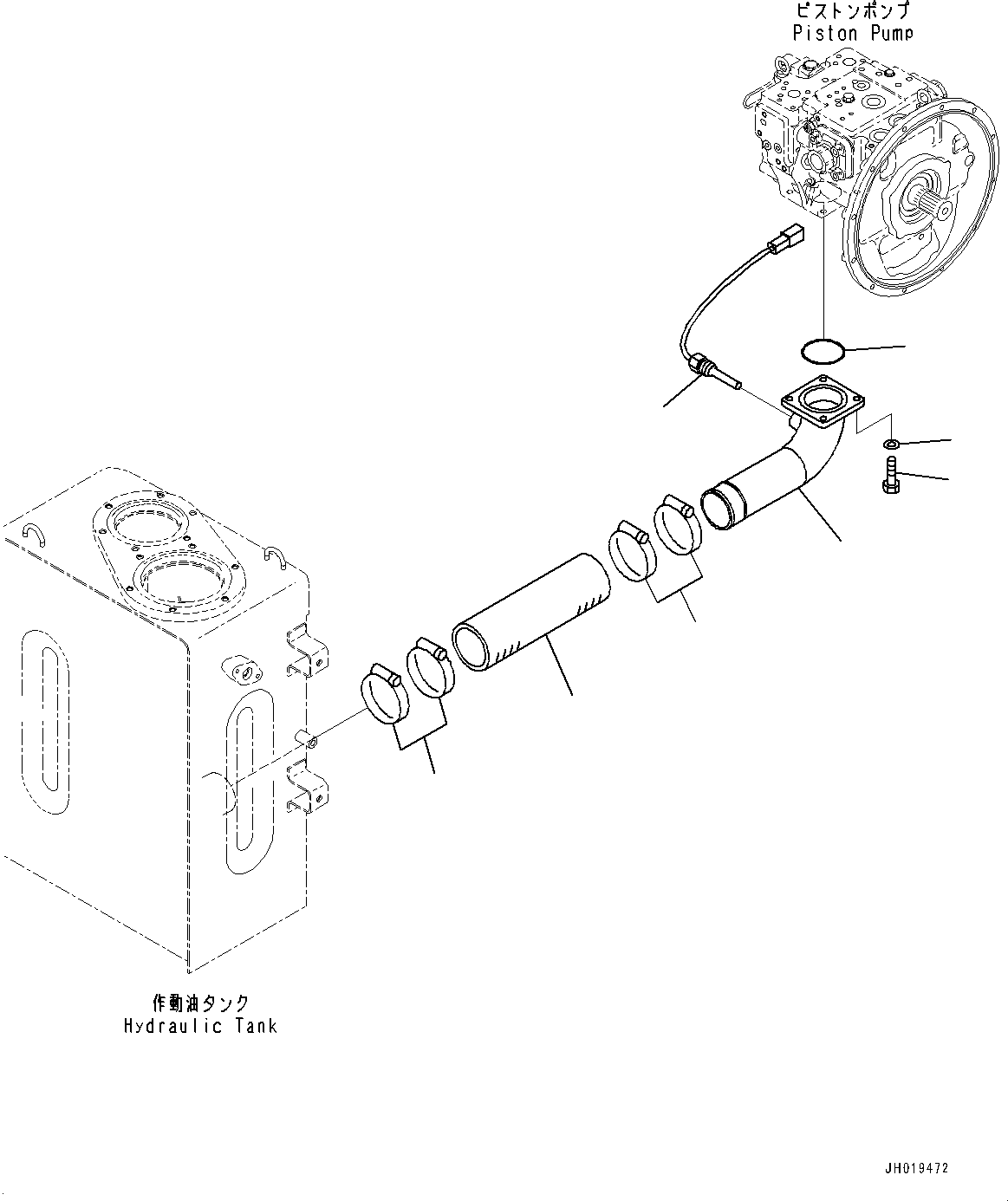 ピストンポンプ
Piston Pump

作動油タンク
Hydraulic Tank

JH019472