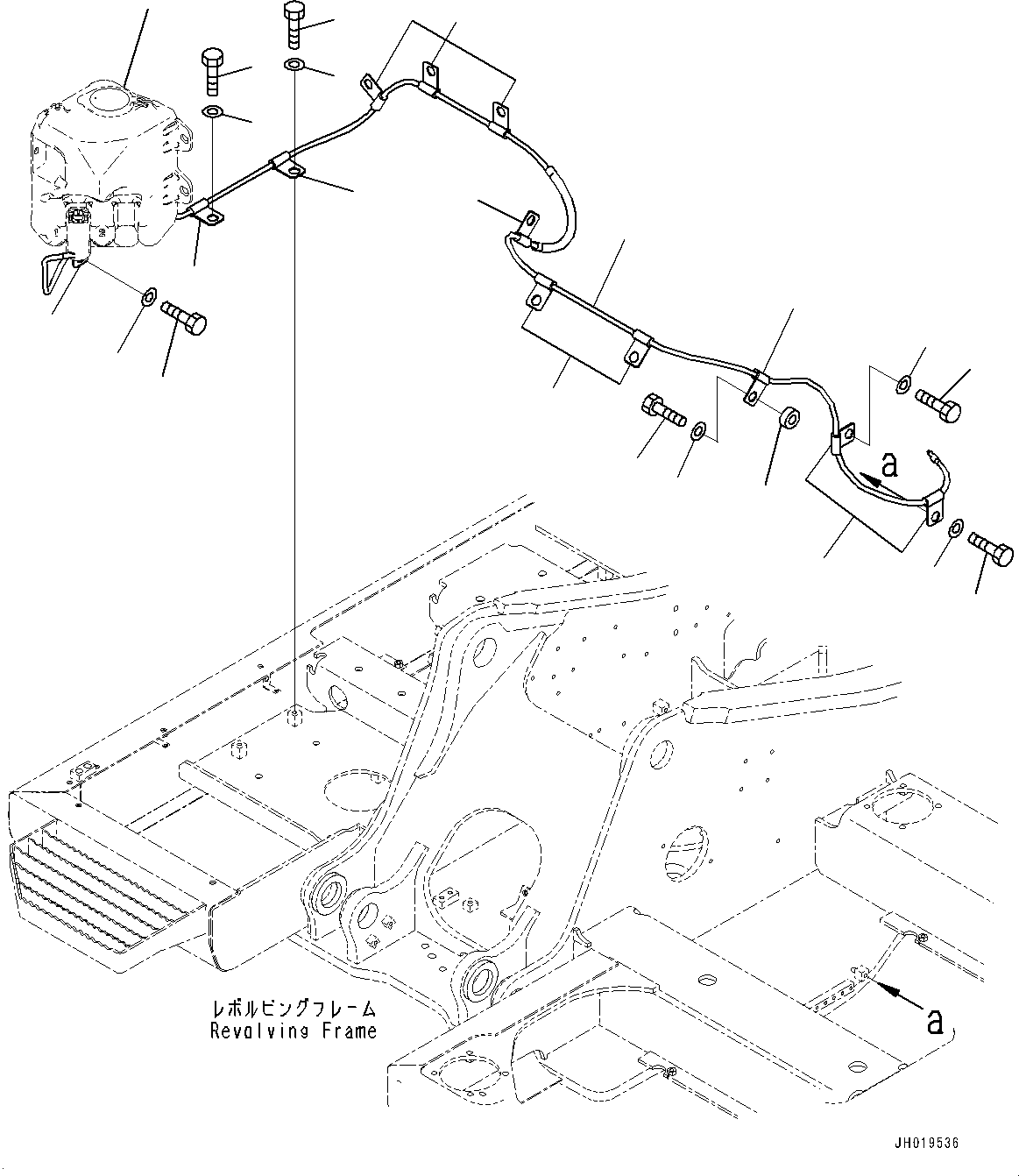 a

レボルビングフレーム
Revolving Frame

a

JH019536