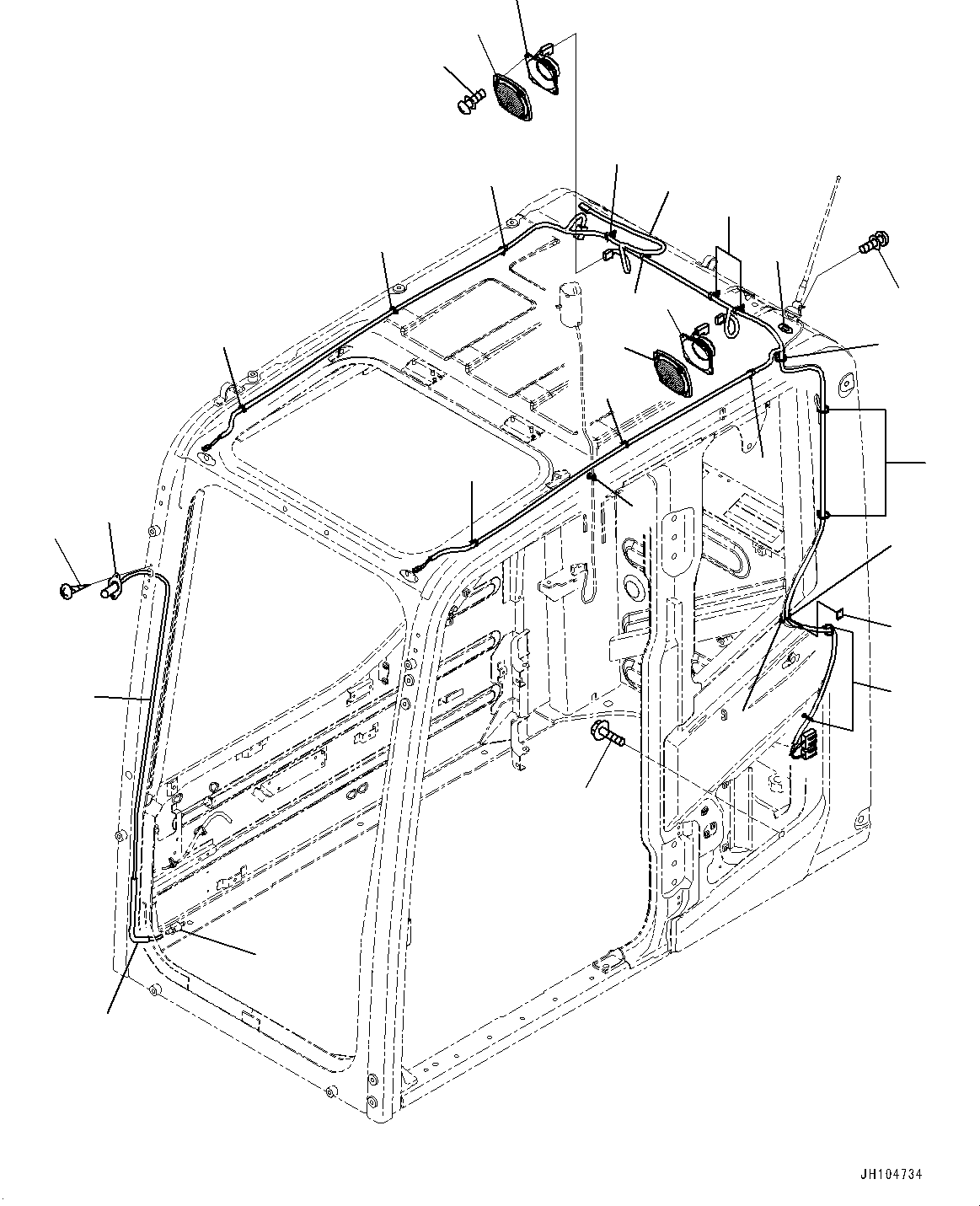 JH104734