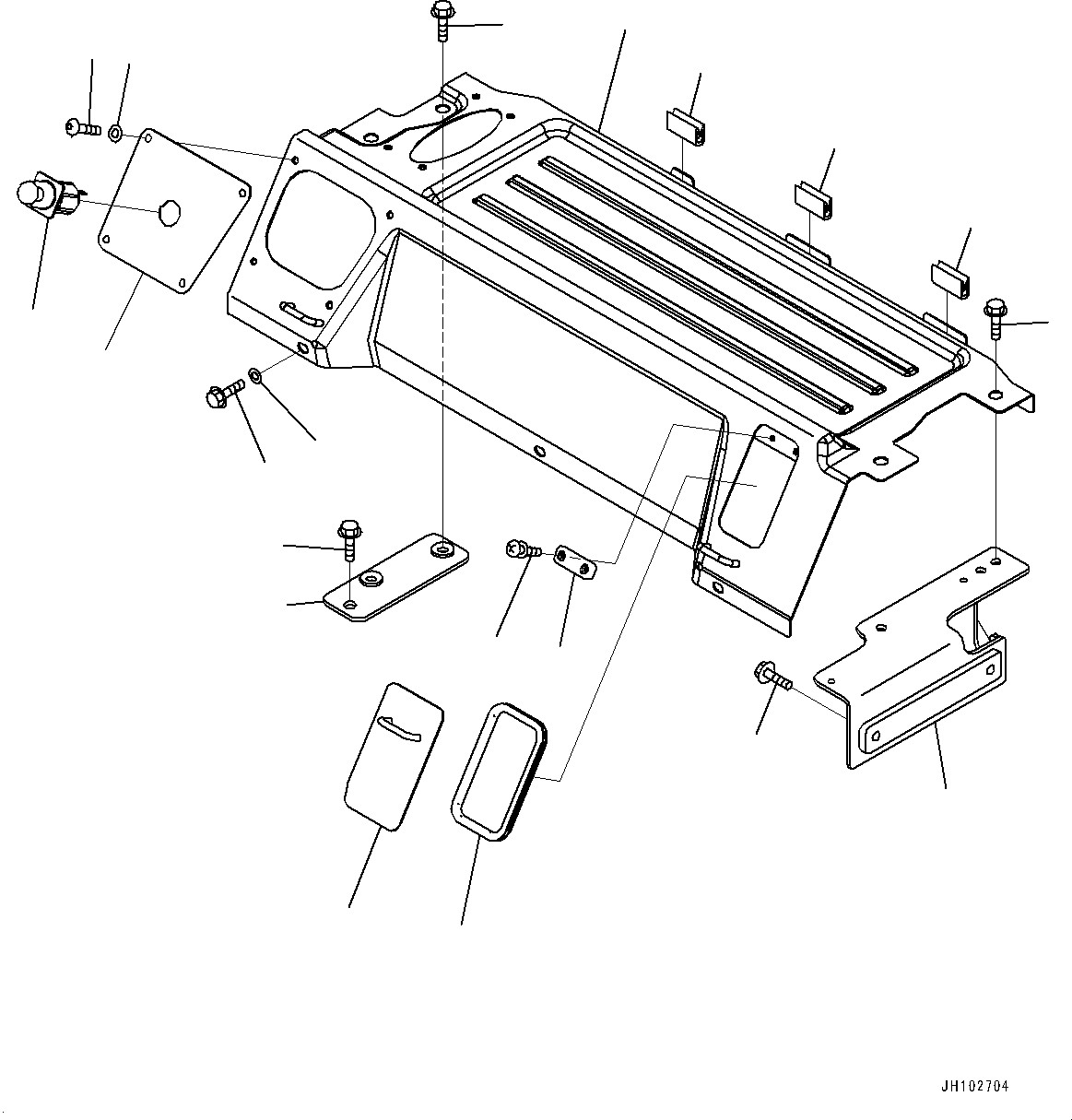 JH102704